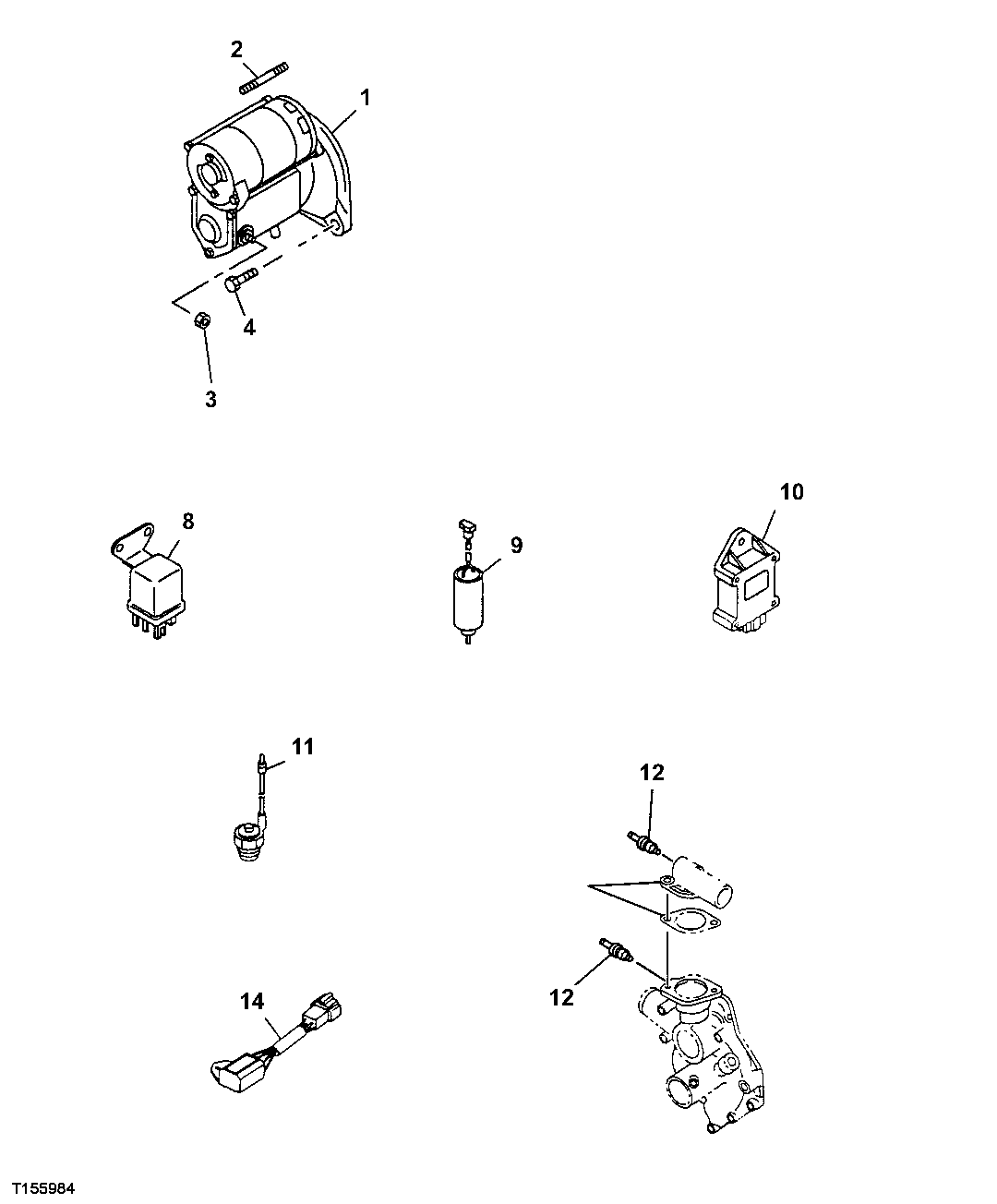 2
1
4
3
8
9
10
11
12
12
14
T155984