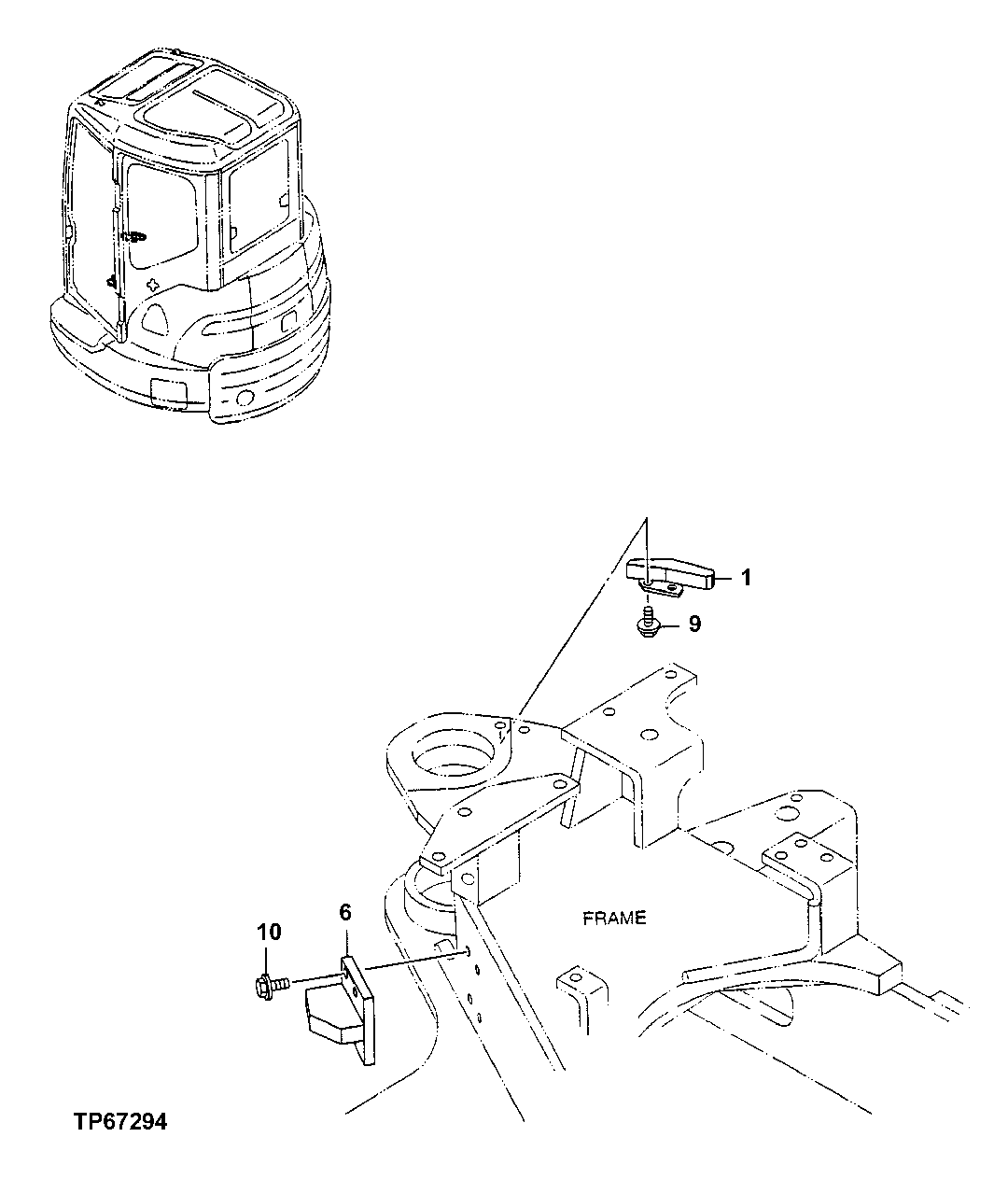 1
9
FRAME
10
6
TP67294