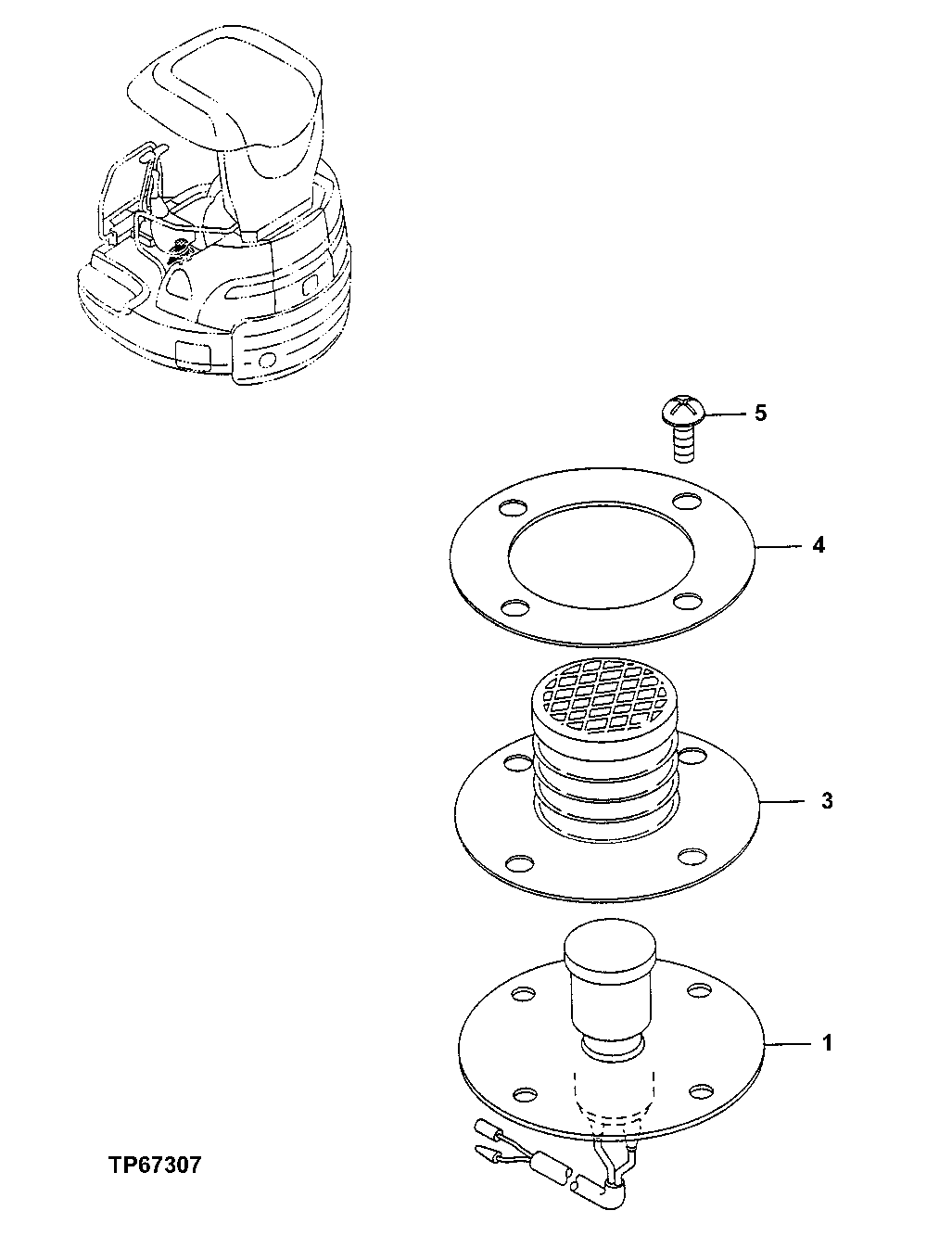 5

4

3

1

TP67307