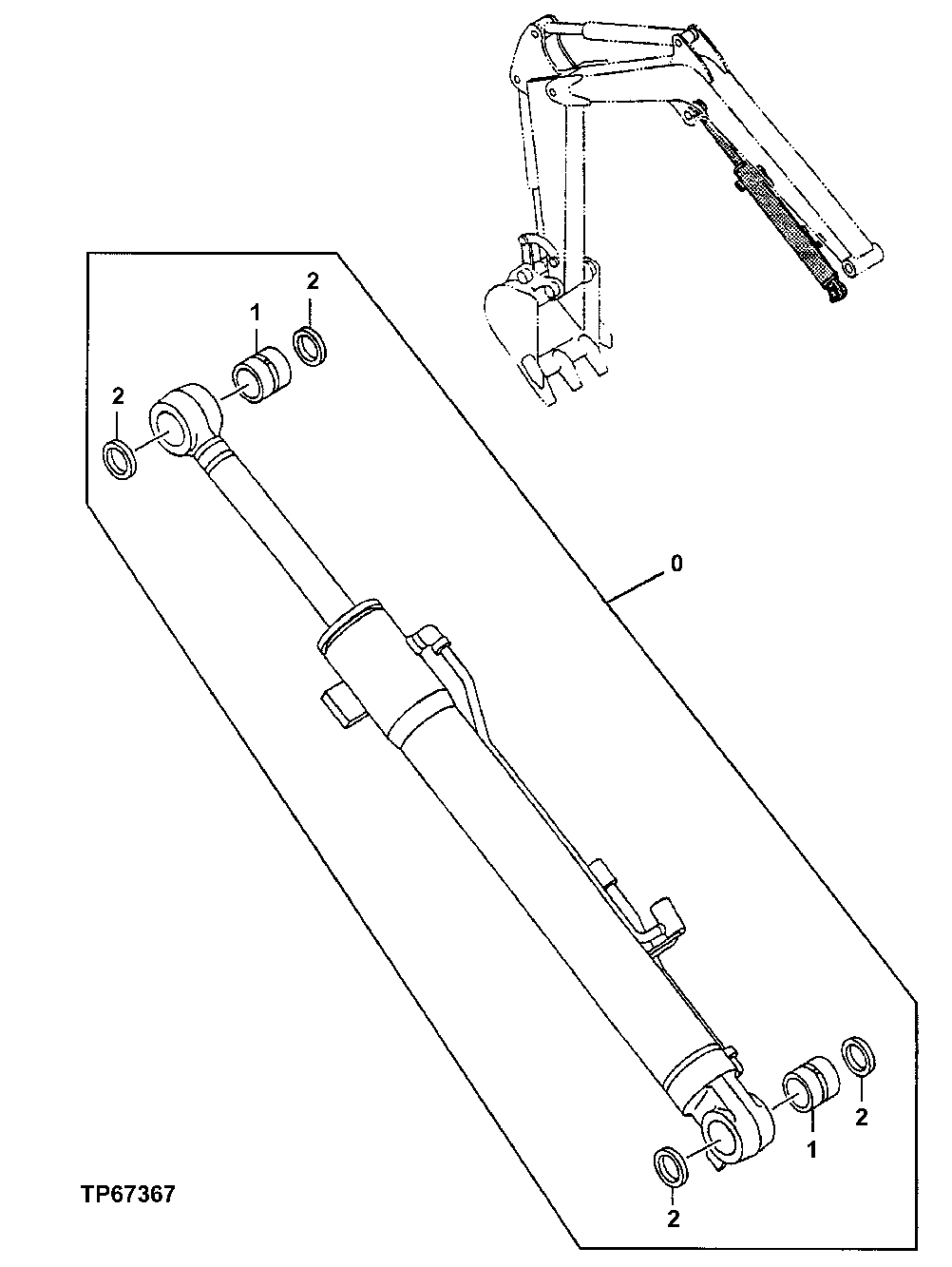 2
1
2
0
2
1
2
TP67367