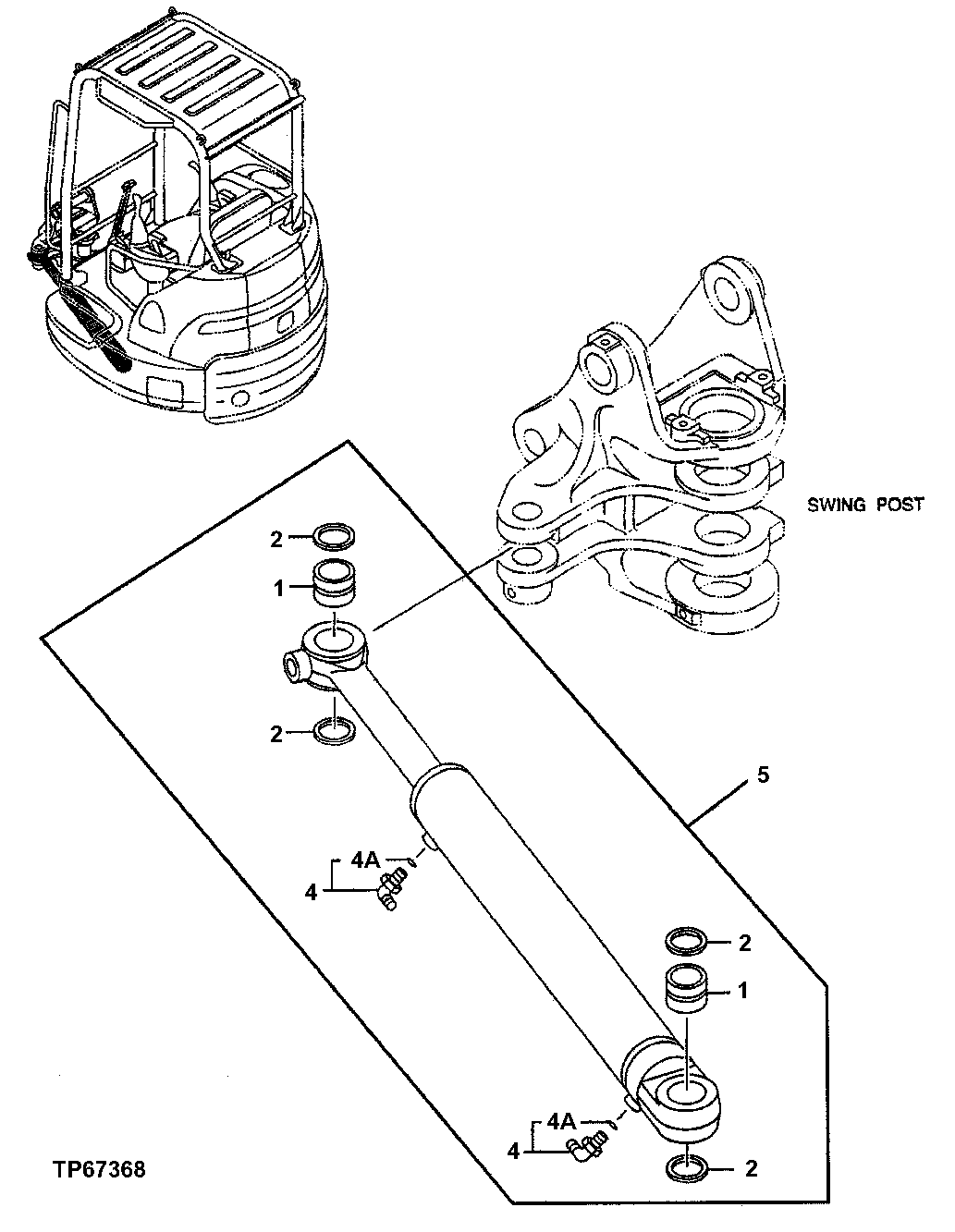 SWING POST

2
1
2
5
4A
4
2
1
4A
4
2

TP67368