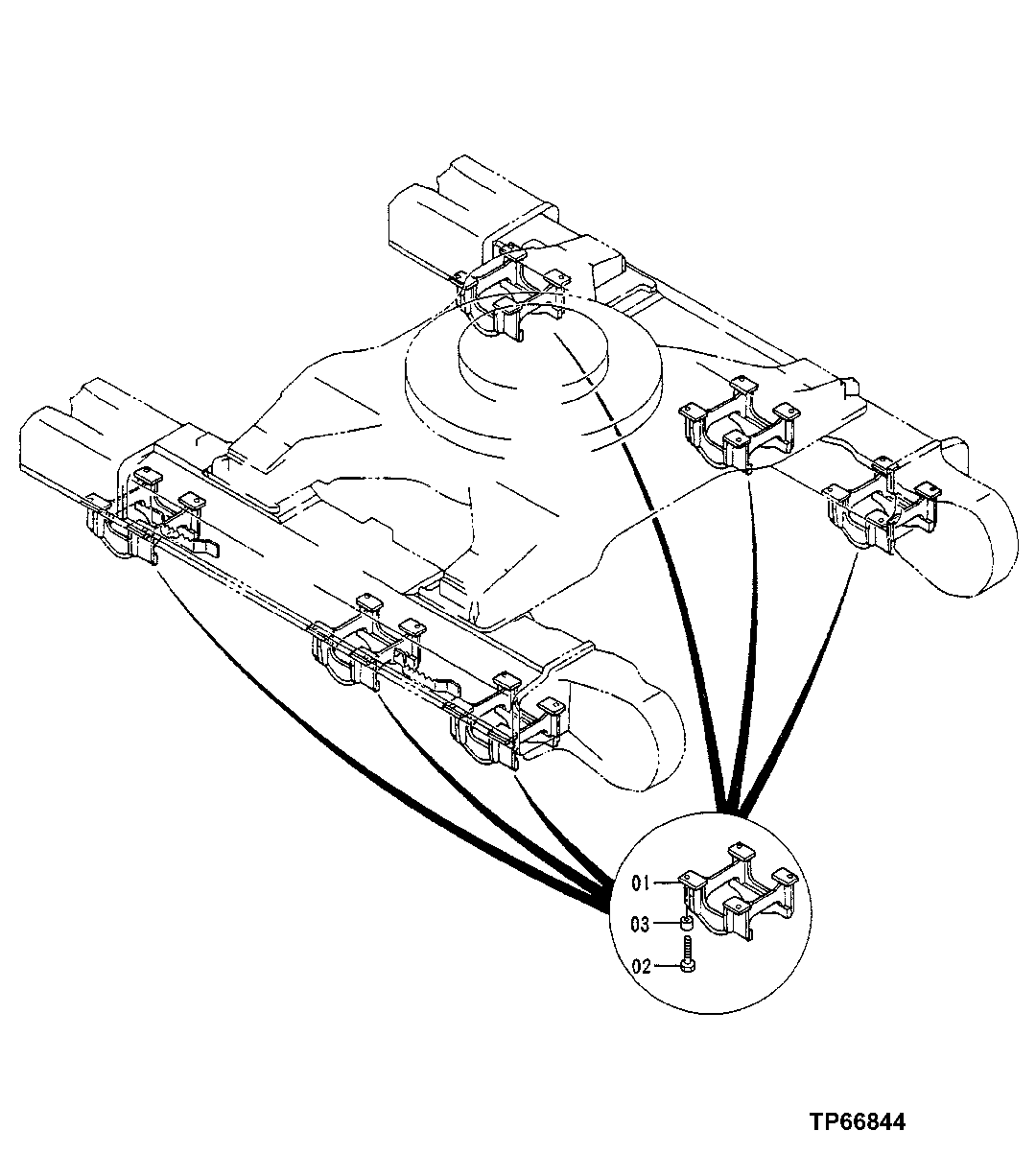 01
03
02
TP66844