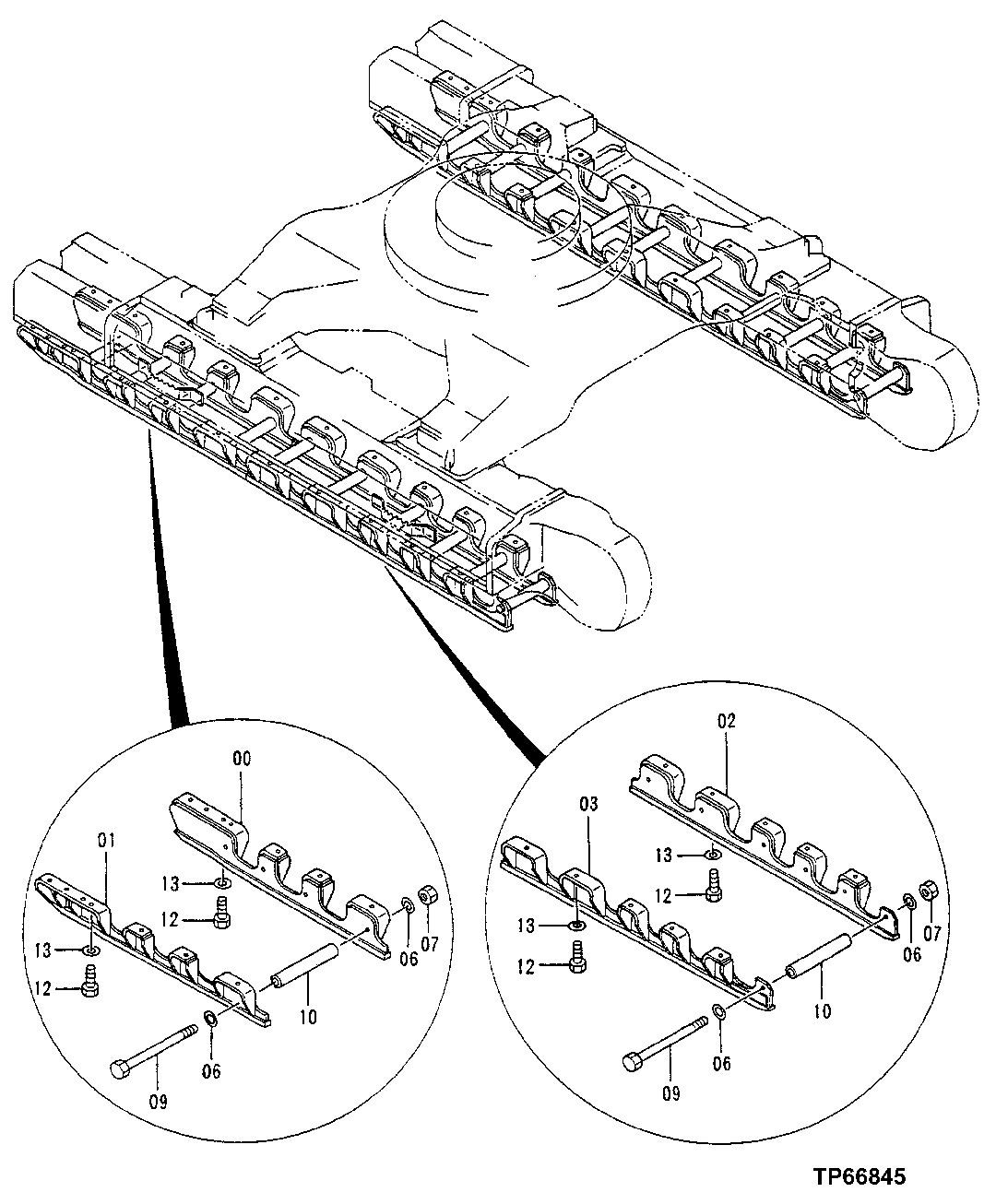 00
01
13
12
13
12
06
07
10
06
09

02
03
13
12
13
12
06
07
10
06
09

TP66845