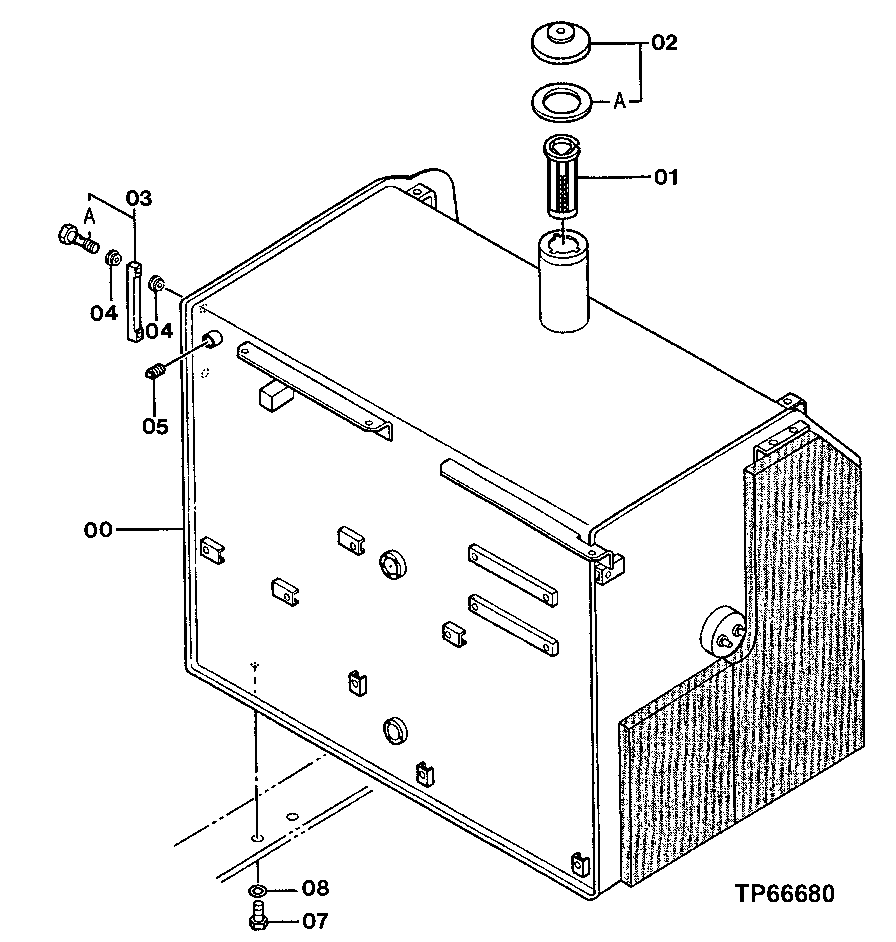 02
A
01
03
A
04
04
05
00
08
07
TP66680