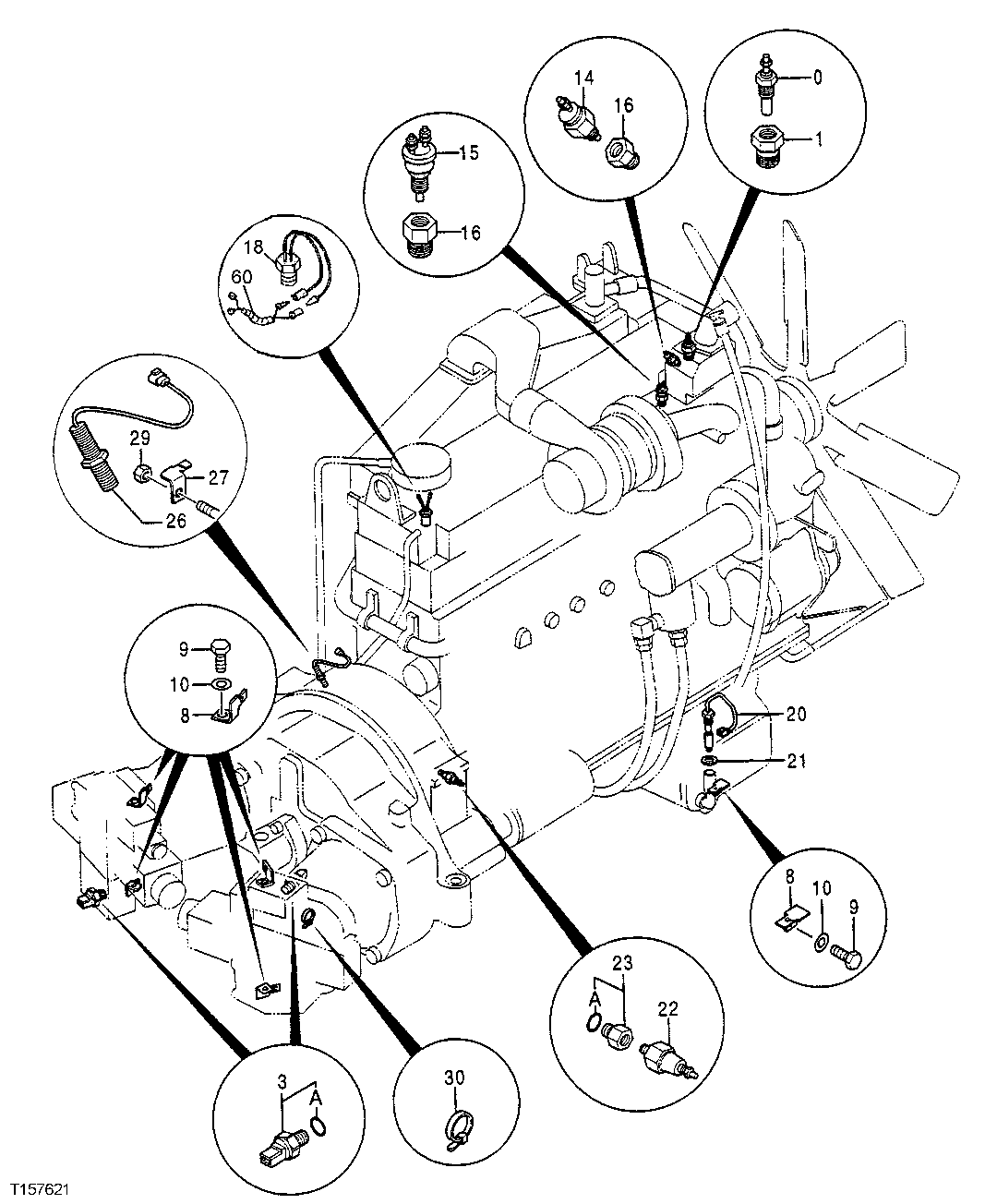 14
16
0
1
15
16
18
60
29
27
26
9
10
8
20
21
8
10
9
23
A
22
3
A
30
T157621