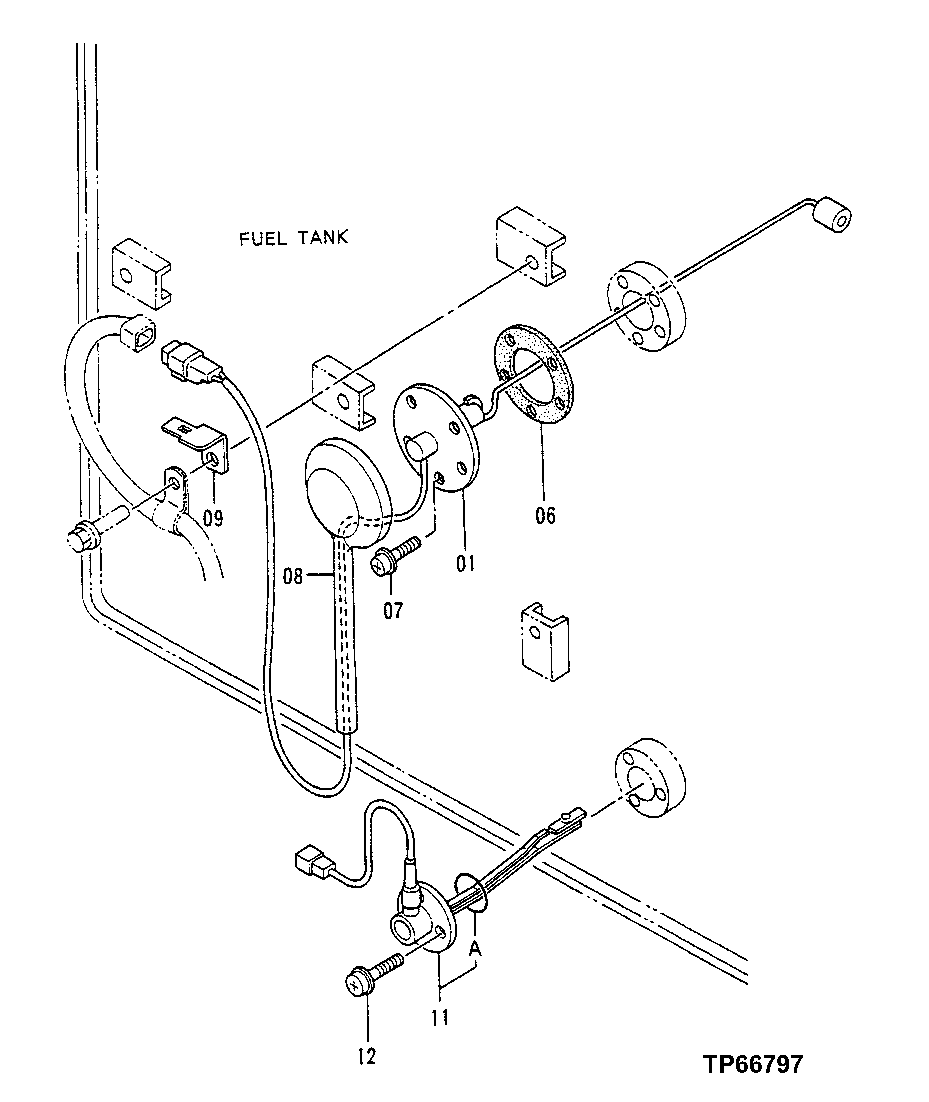 FUEL TANK

09

08

07

01

06

A

11

12

TP66797