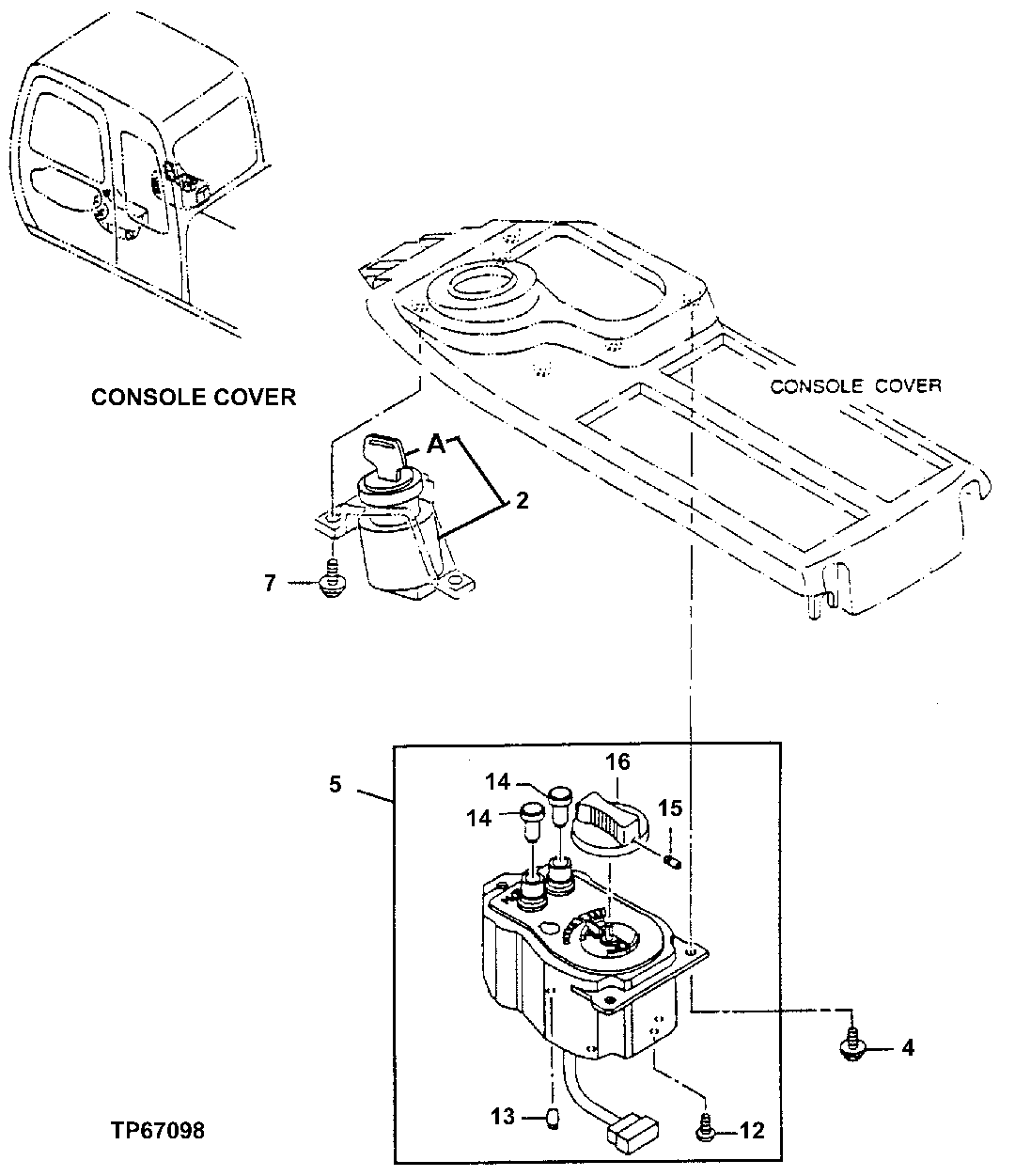 CONSOLE COVER

CONSOLE COVER

A

2

7

5

14

14

16

15

4

13

12

TP67098