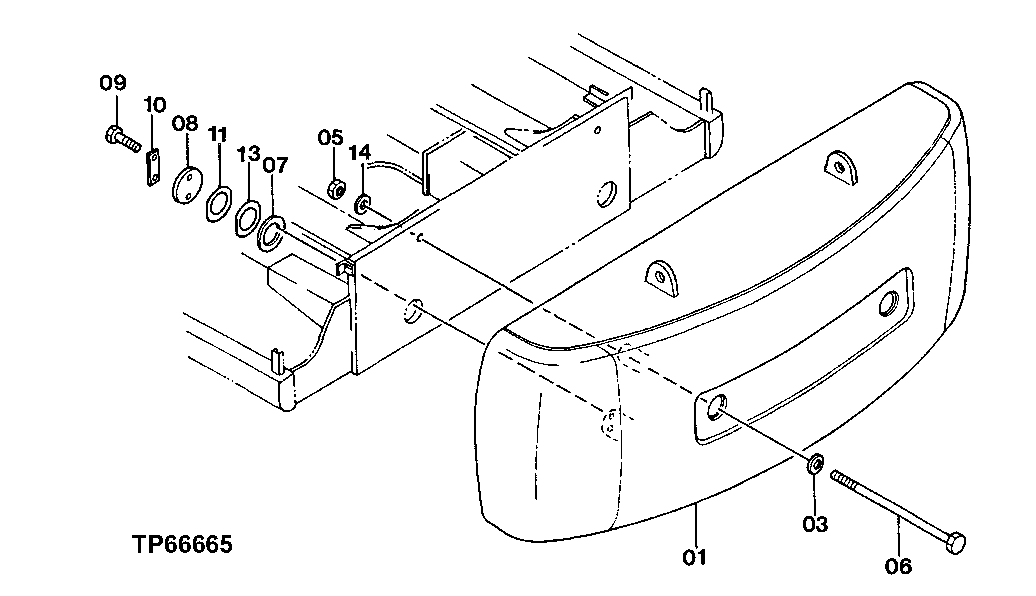 09
10
08
11
13
07
05
14
TP66665
01
03
06