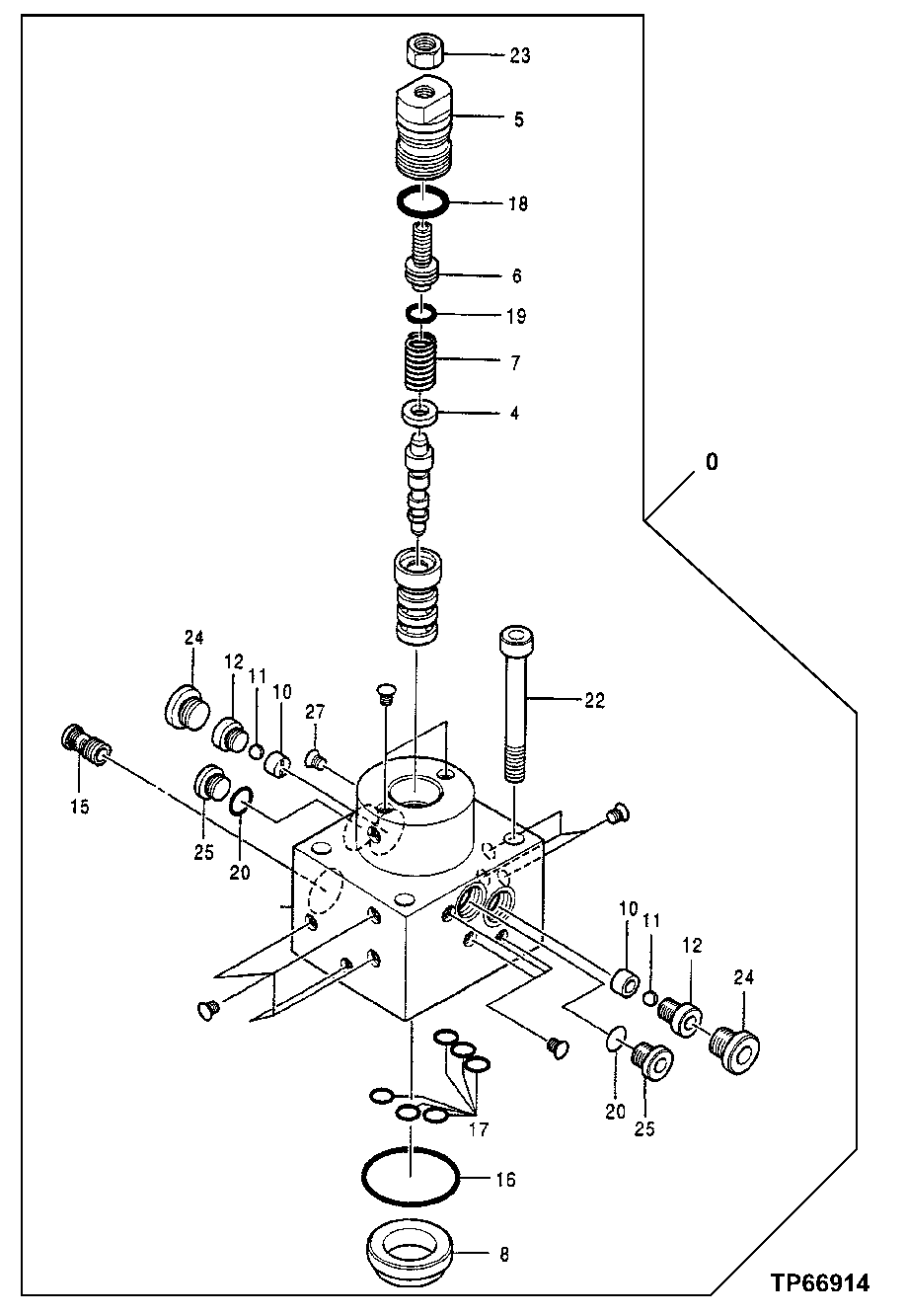 23
5
18
6
19
7
4
0
24
12
11
10
27
22
15
25
20
10
11
12
24
20
25
17
16
8
TP66914