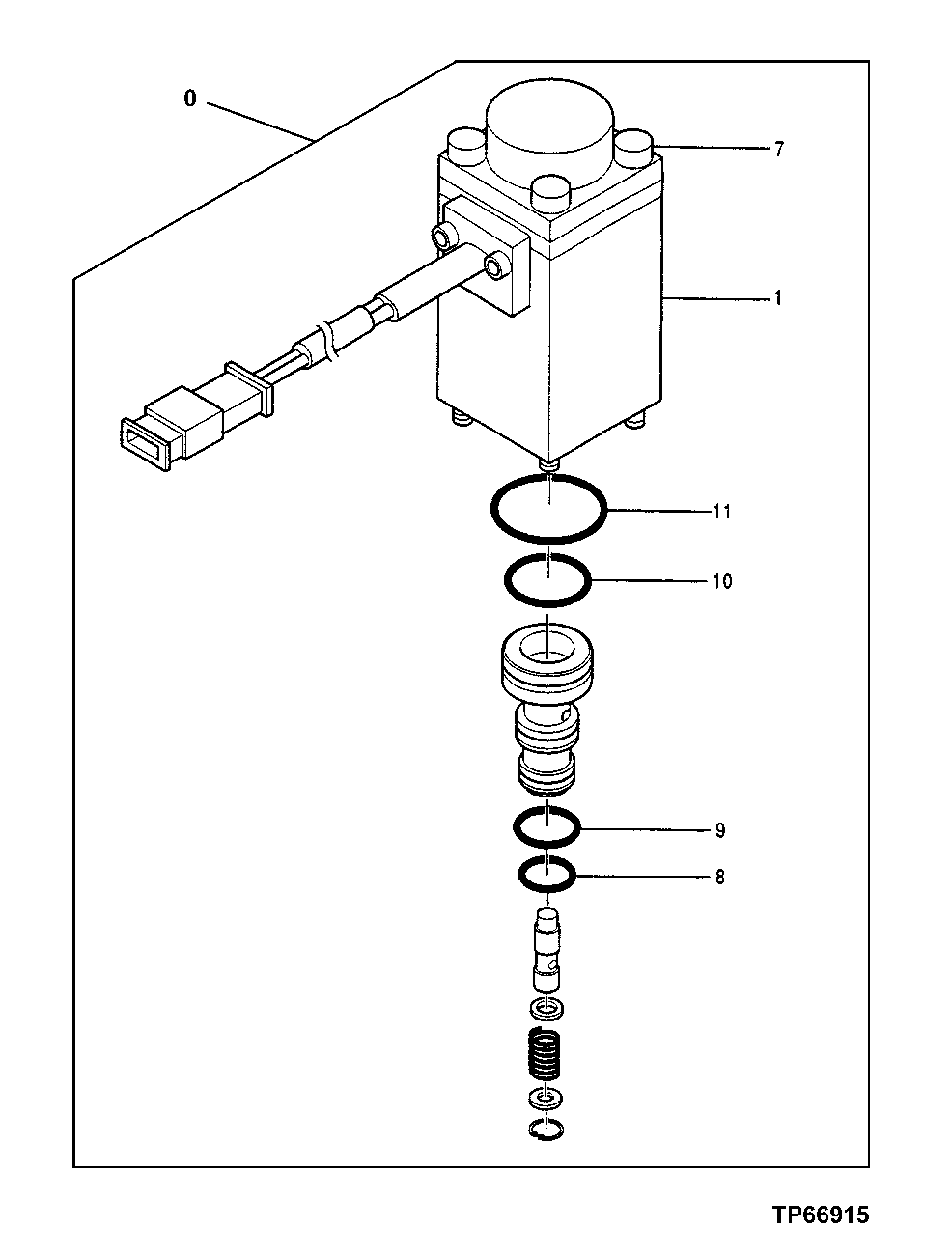 0
7
1
11
10
9
8
TP66915