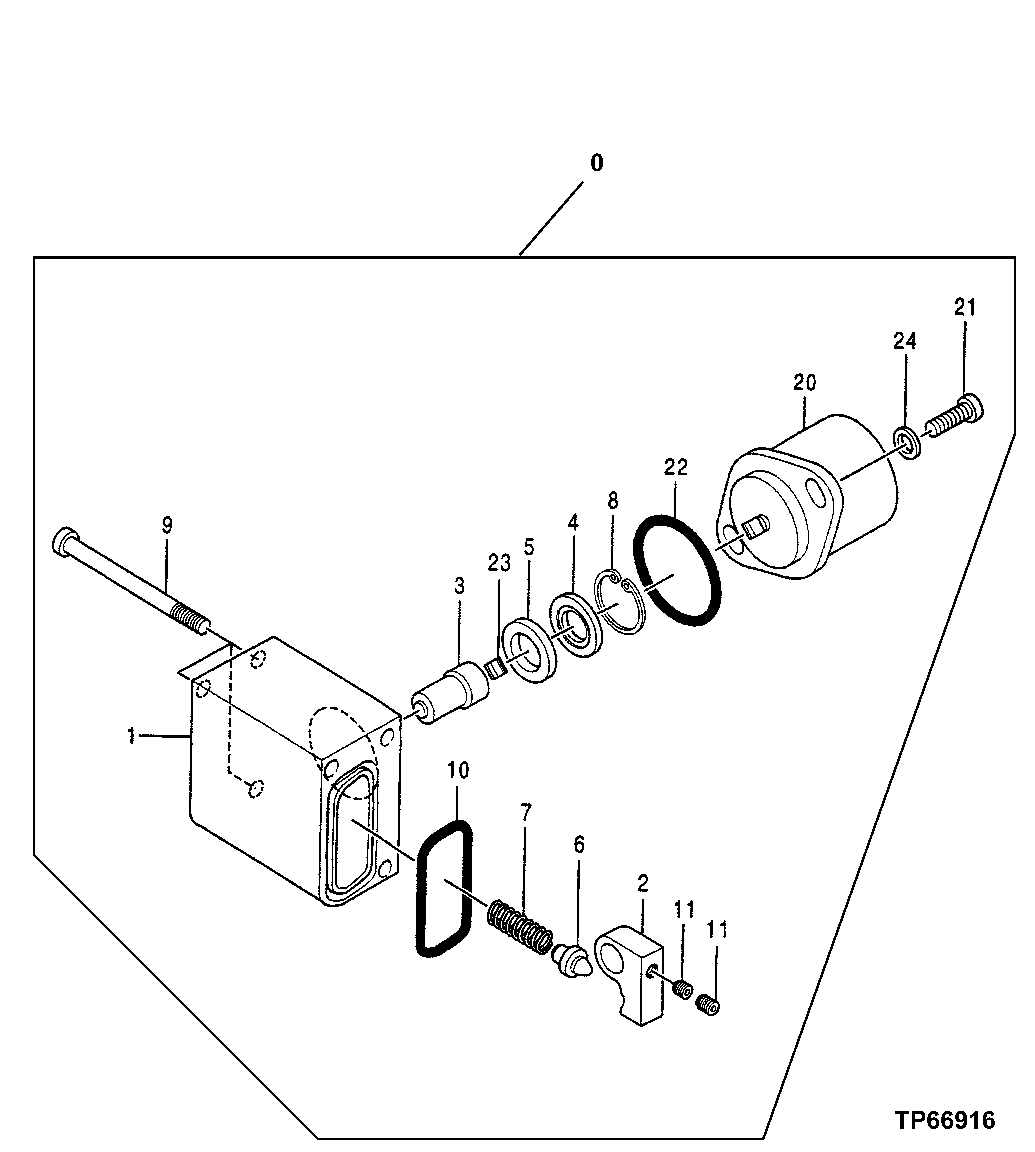 0
21
24
20
22
9
8
4
5
23
3
1
10
7
6
2
11
11
TP66916