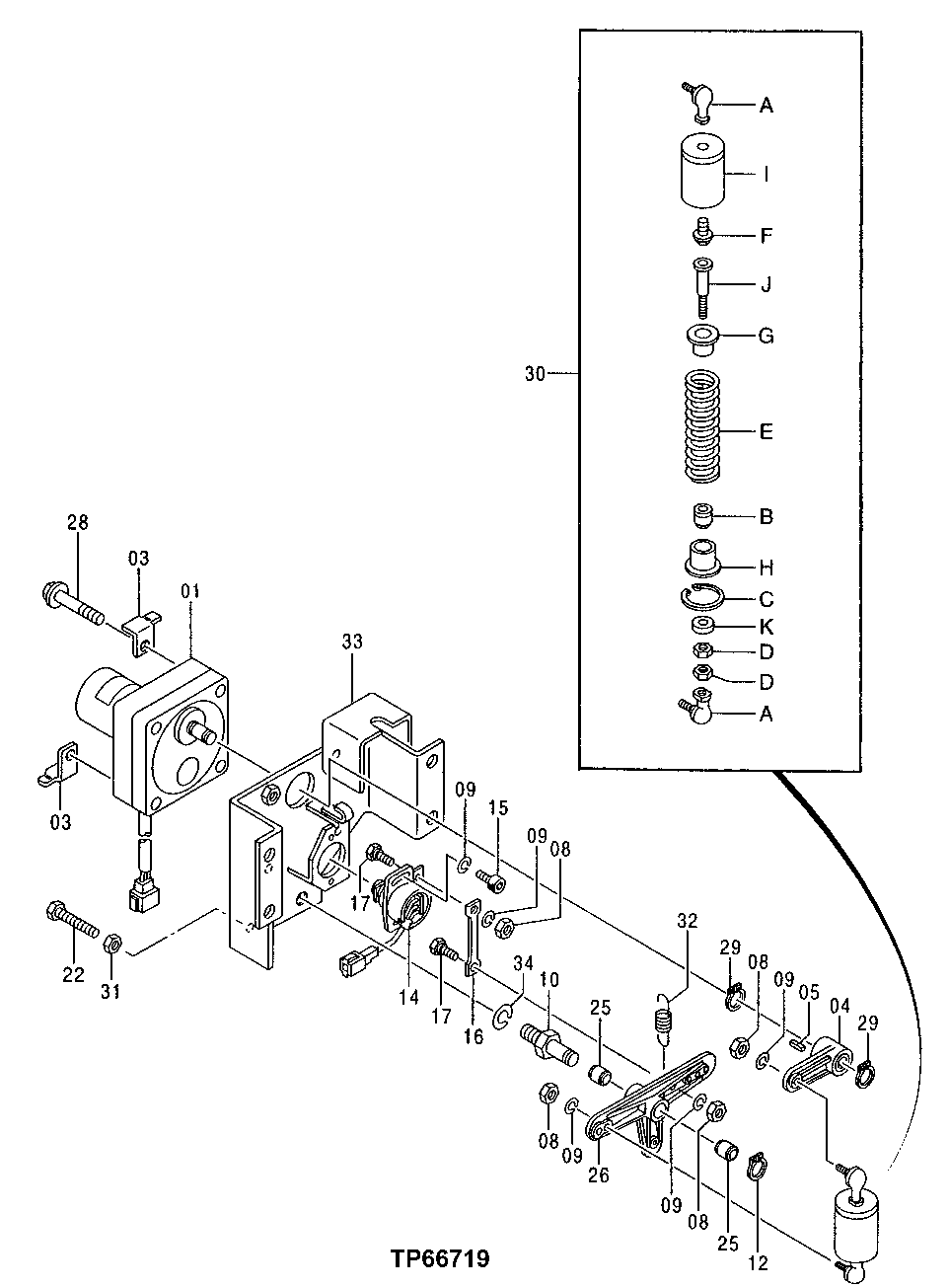 A
I
F
J
G
30
E
B
H
C
K
D
D
A
28
03
01
33
03
09
15
09
08
17
22
31
14
17
16
34
10
32
29
08
09
05
04
29
25
08
09
26
09
08
25
12
TP66719