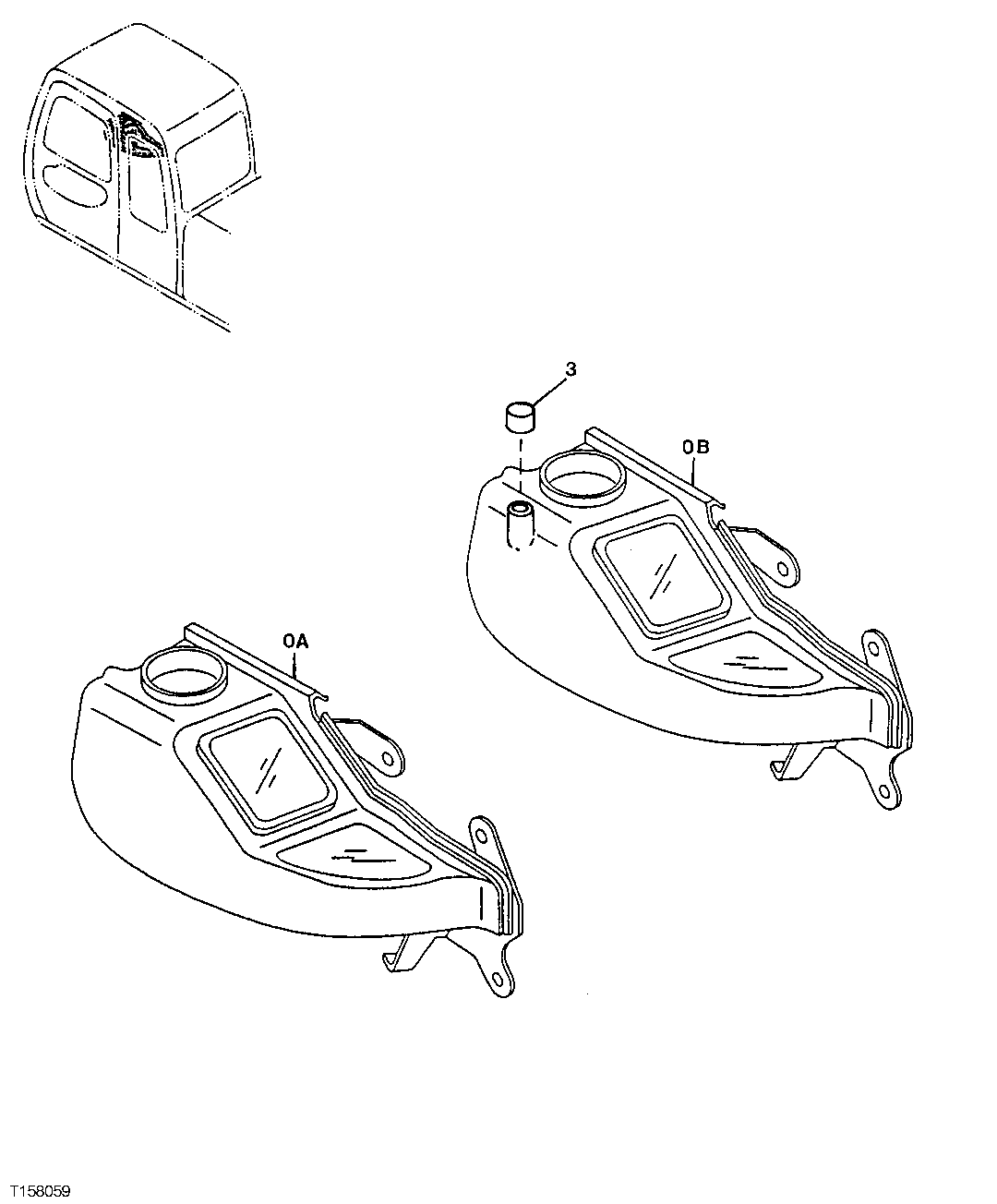 3

0B

0A

T158059