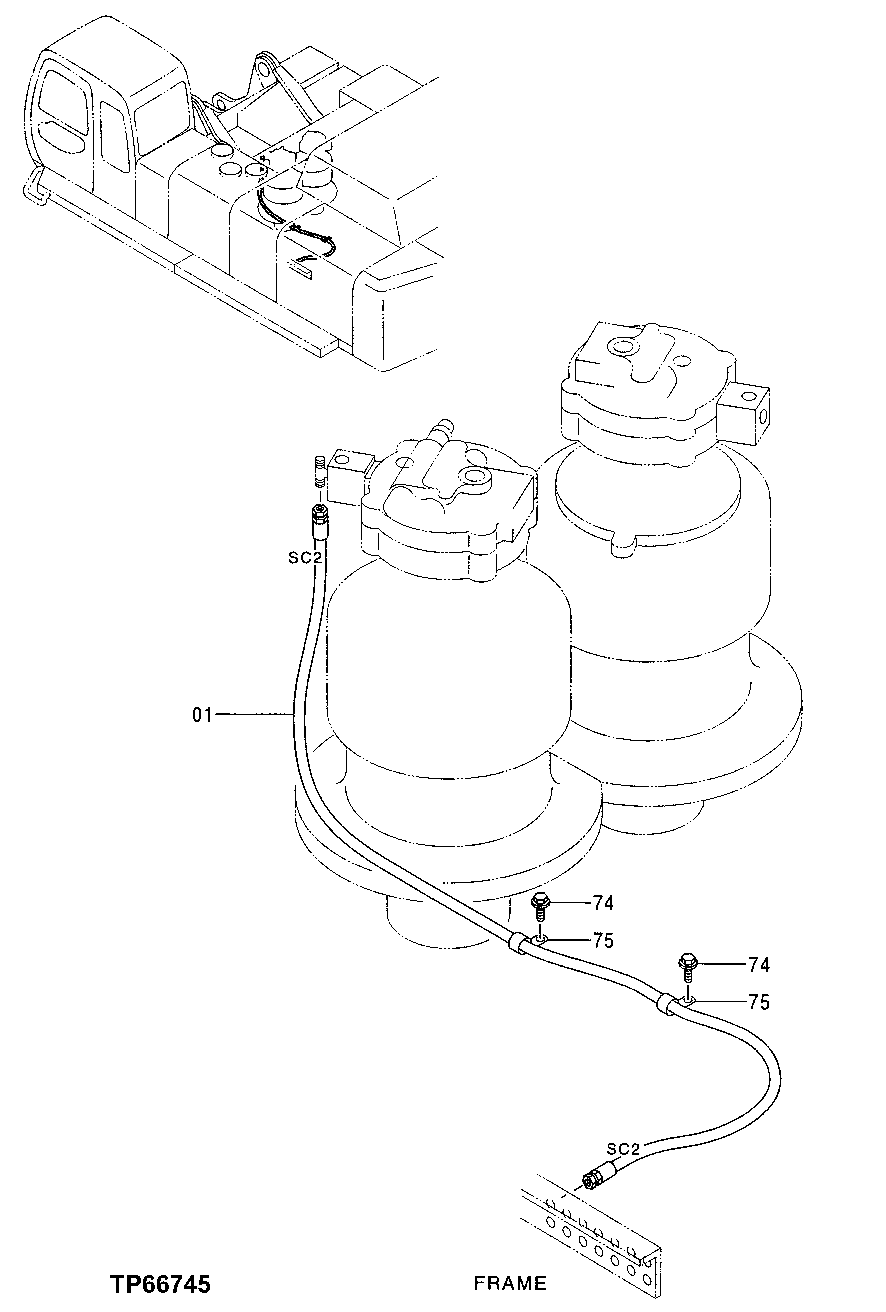 SC2
01
74
75
74
75
SC2
TP66745
FRAME