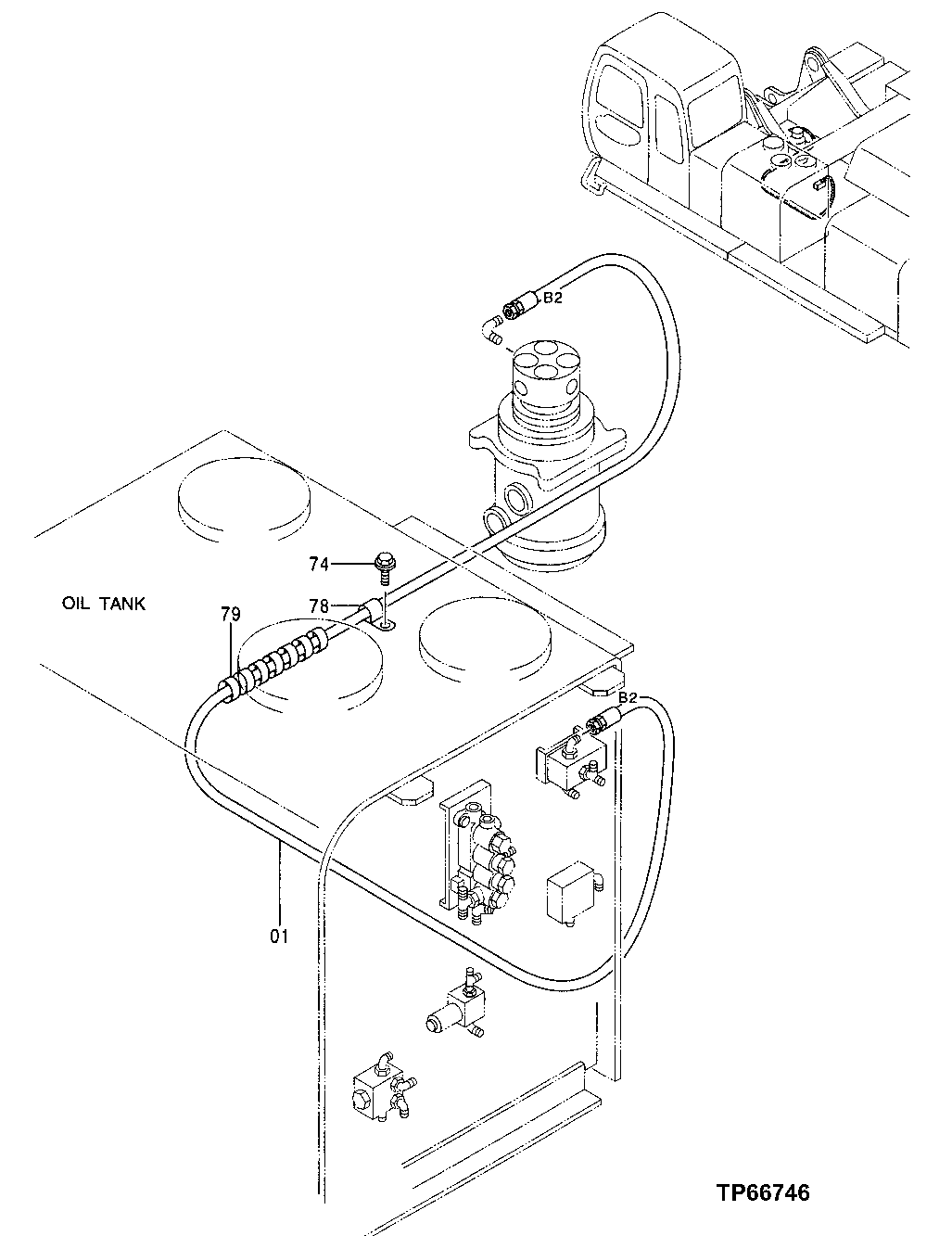 B2

74

OIL TANK

79

78

B2

01

TP66746