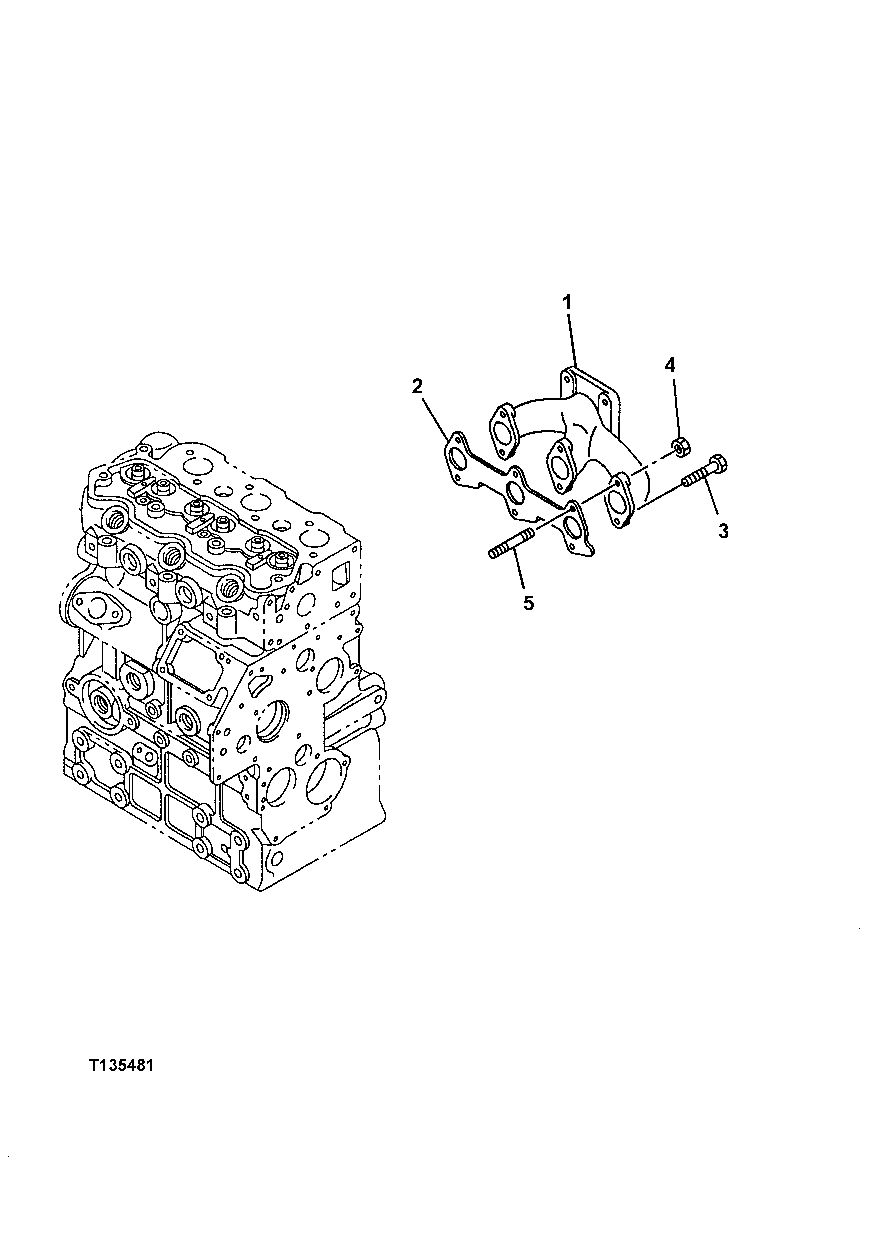 1
2
4
3
5
T135481