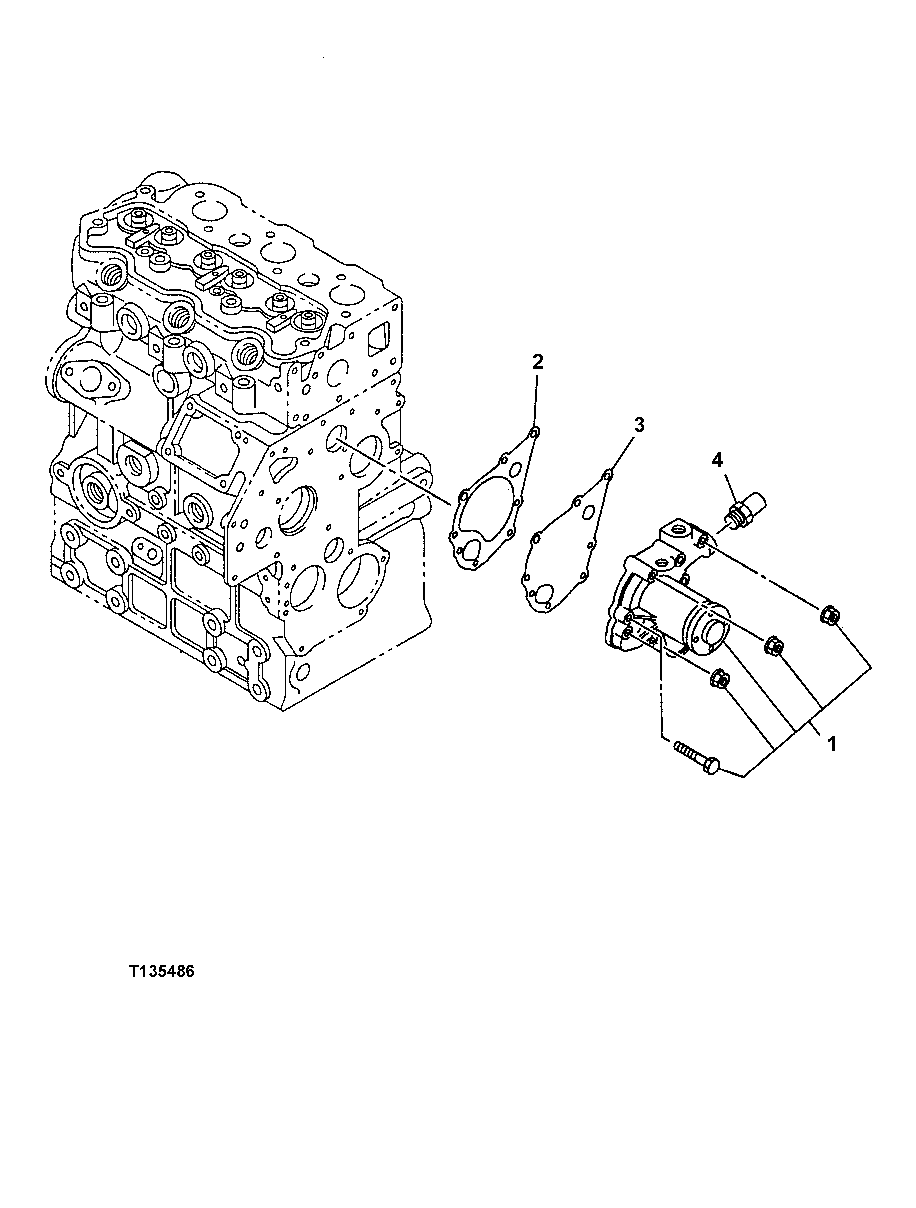 2
3
4
1
T135486