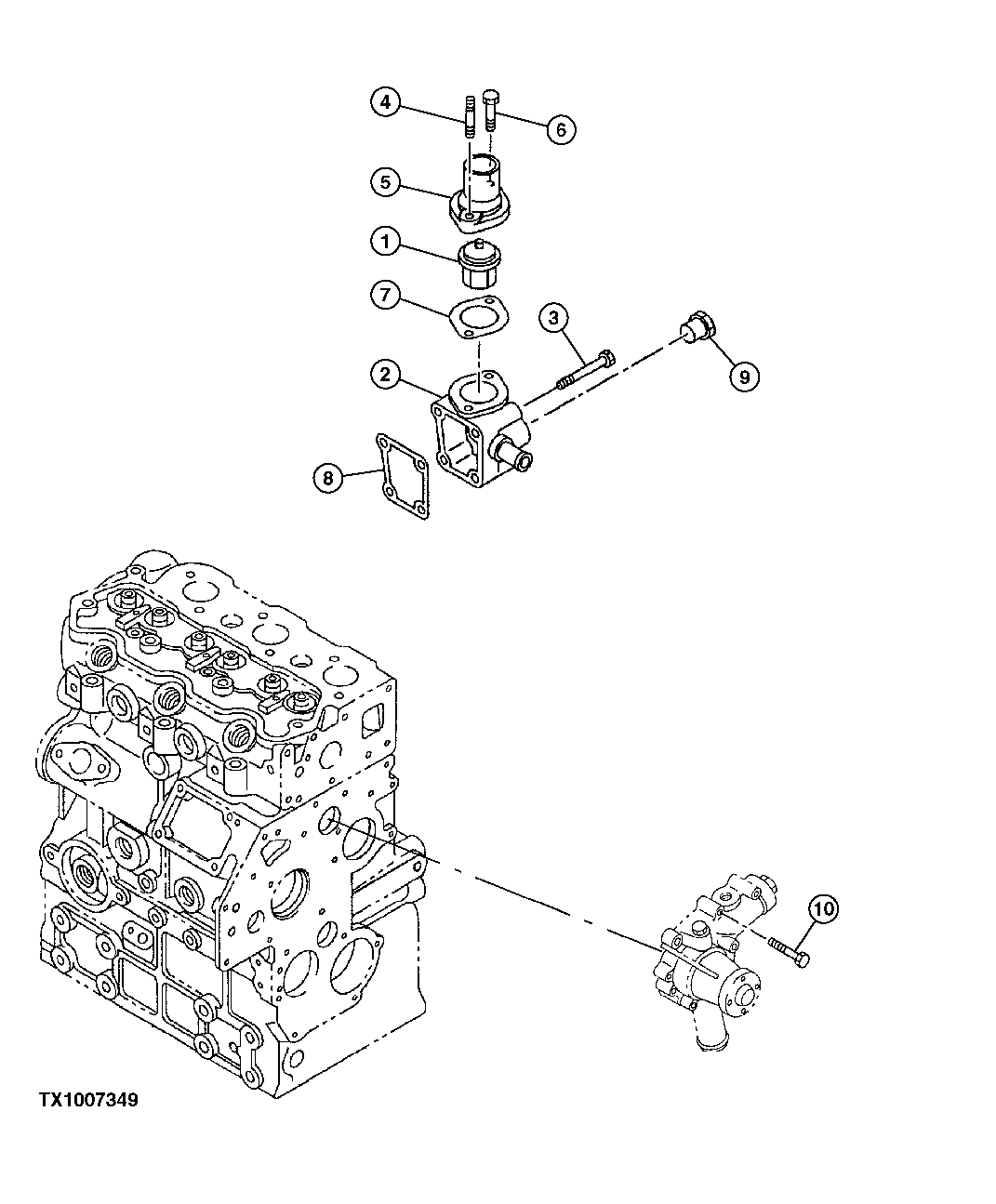 4
6
5
1
7
3
9
2
8
10
TX1007349