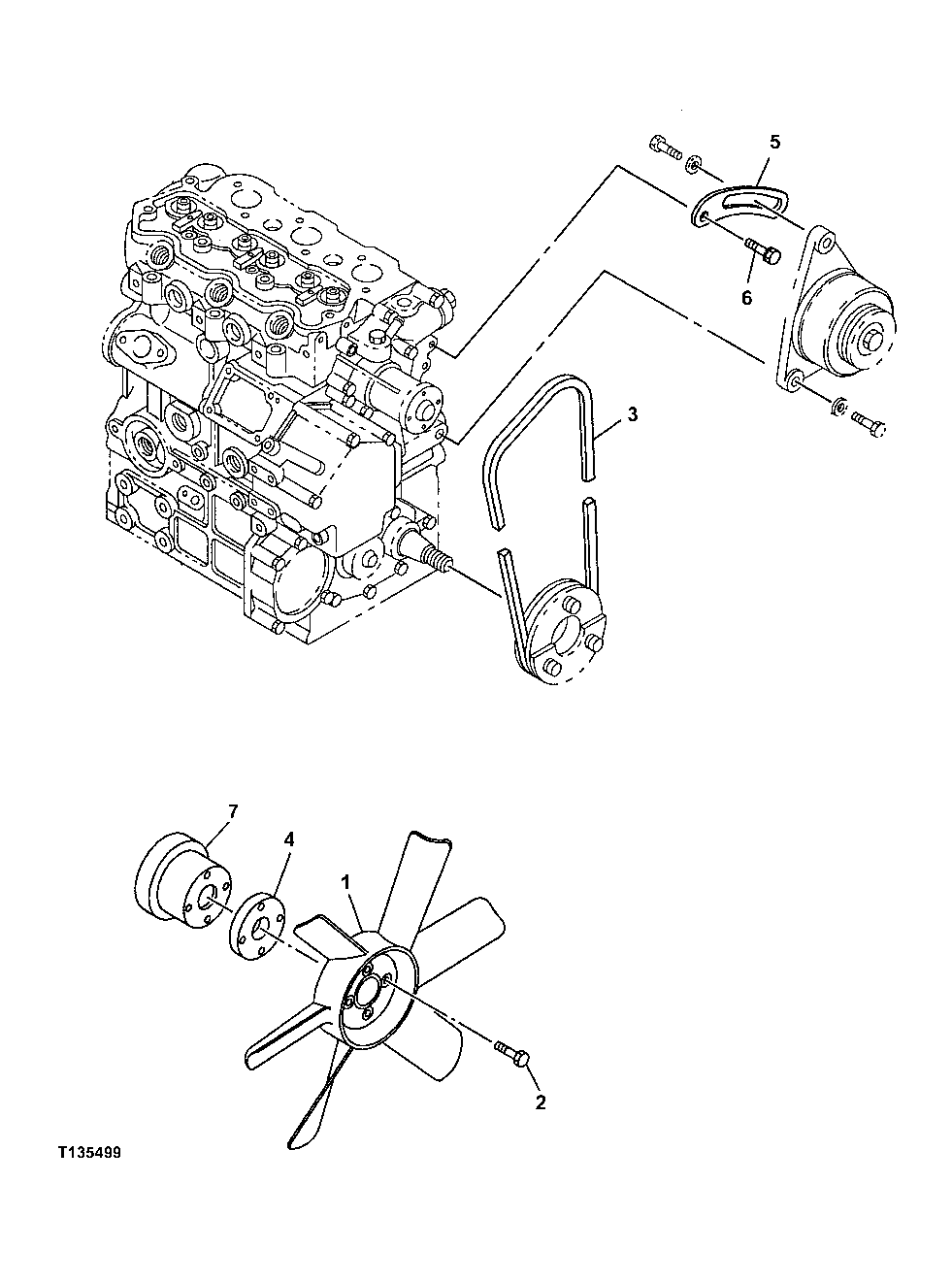 5
6
3
7
4
1
2
T135499