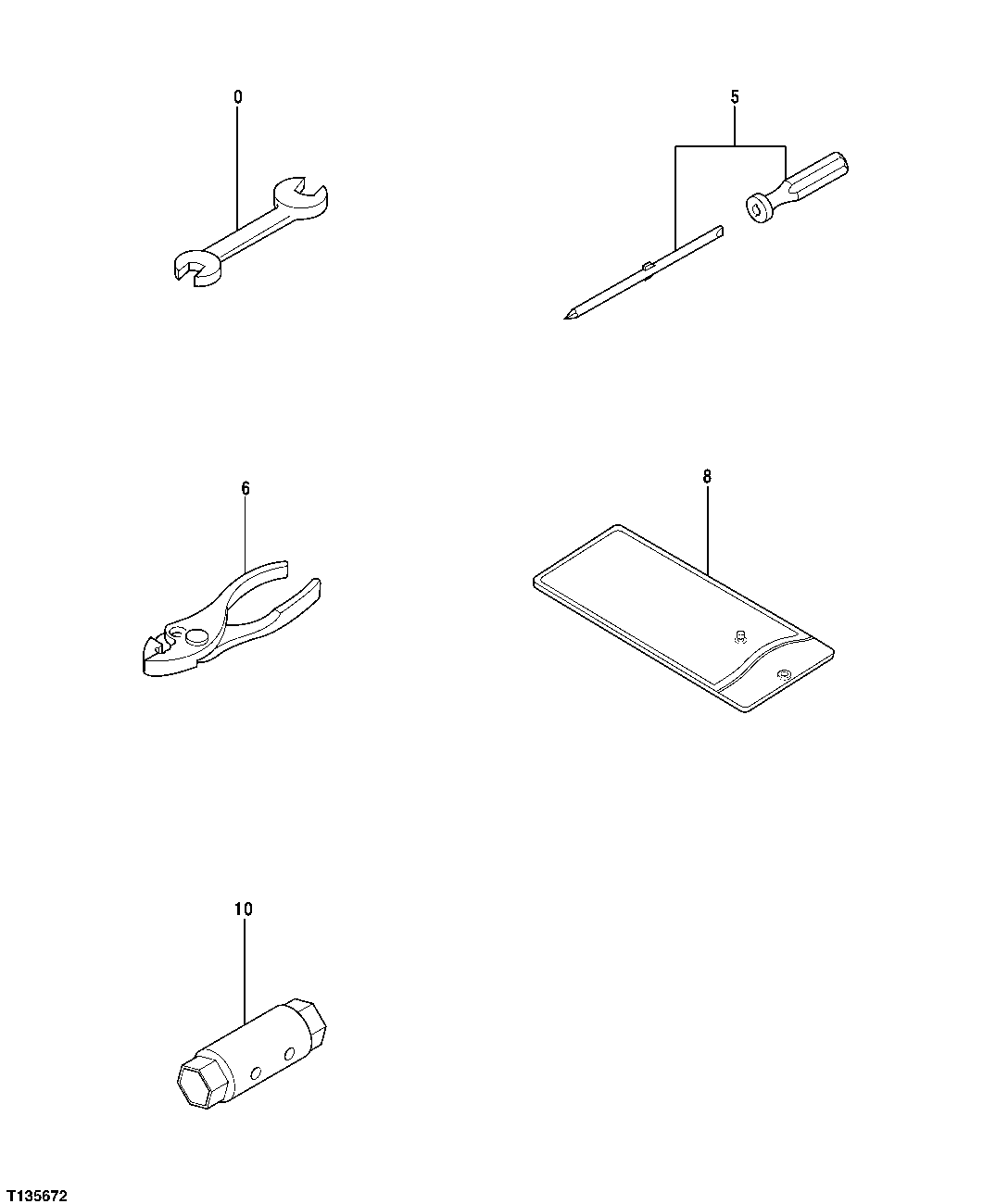 0

5

6

8

10

T135672