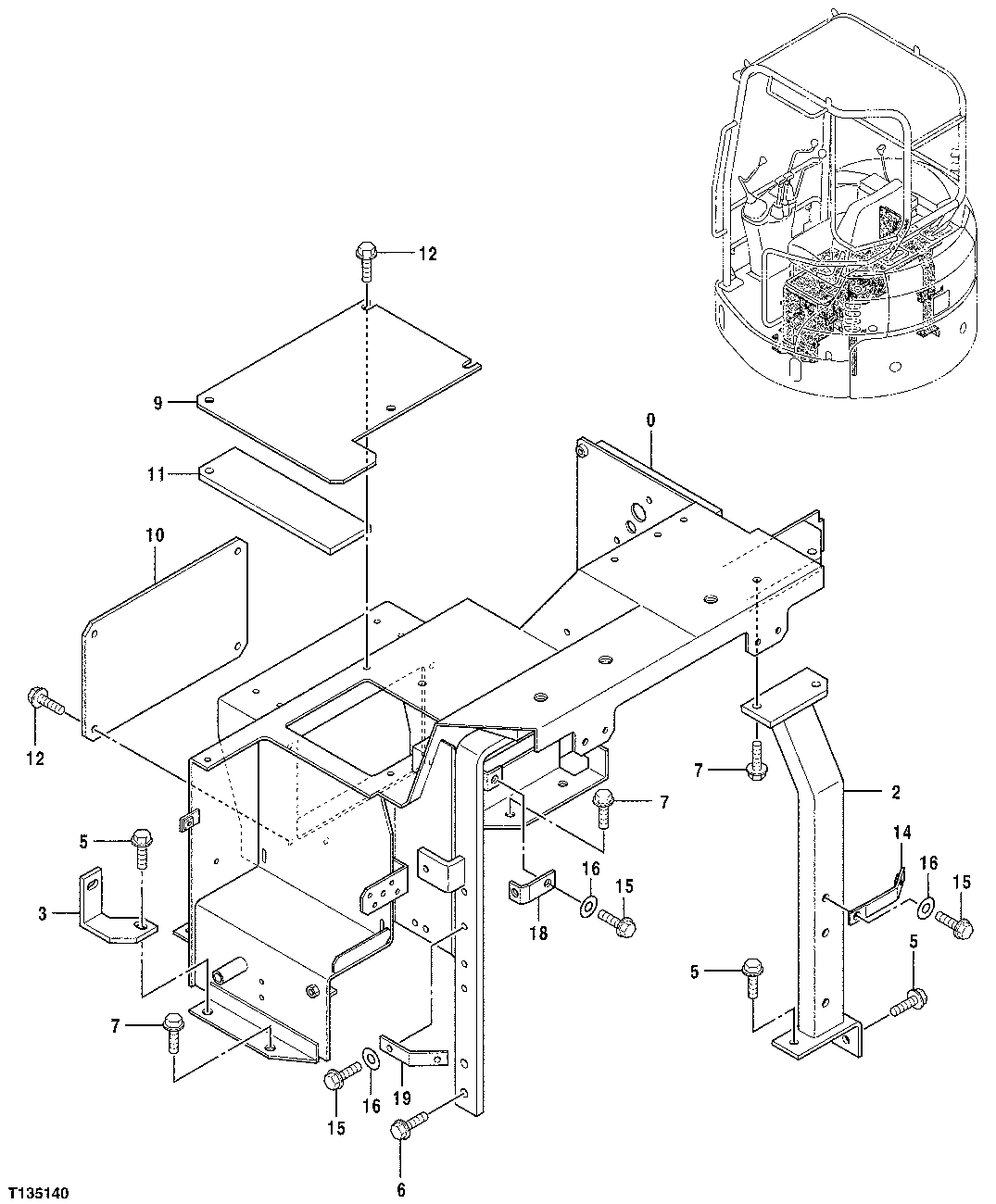 12
9
0
11
10
12
7
7
2
5
14
16
15
16
15
3
18
5
5
7
19
16
15
6
T135140