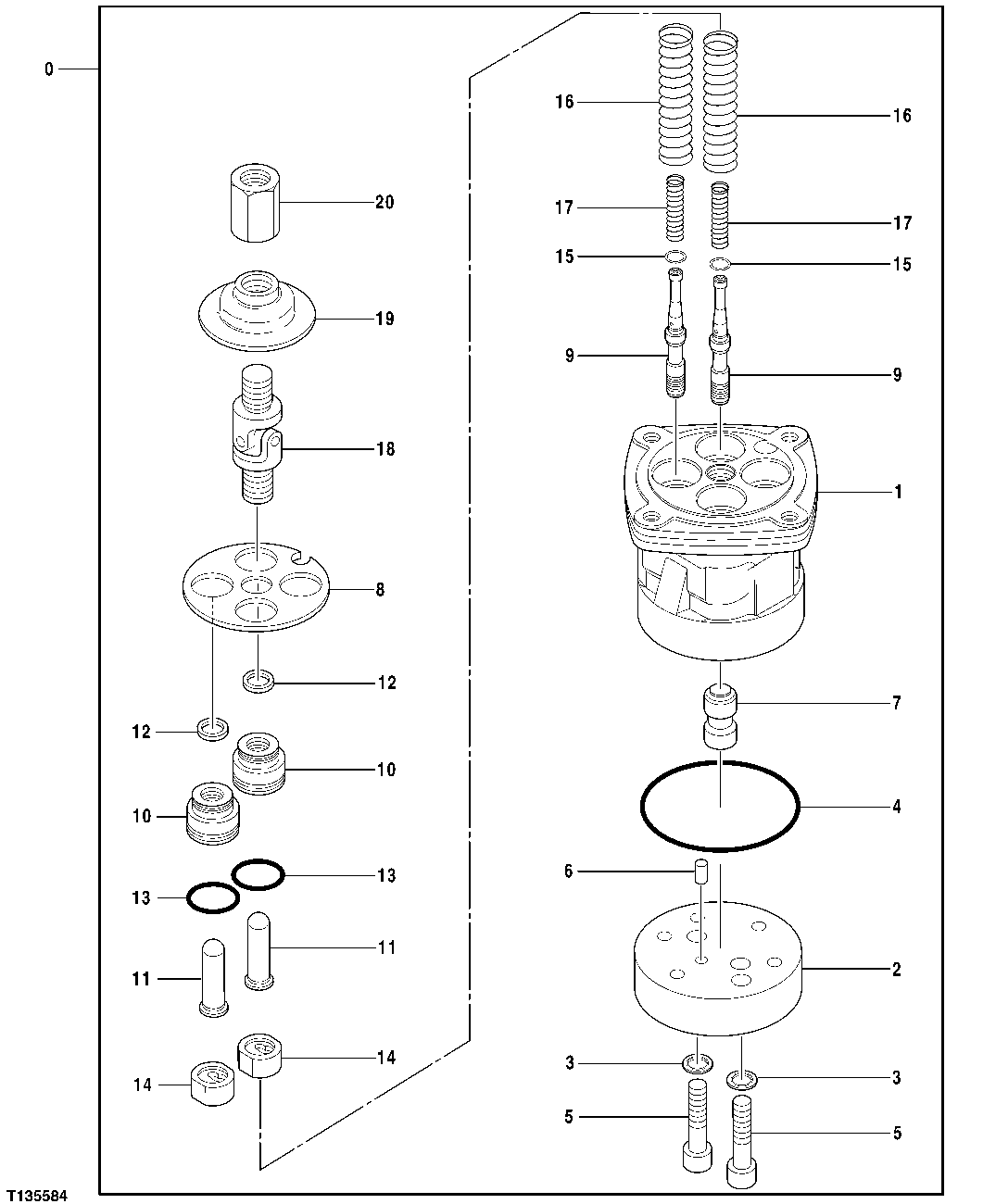 0

20

19

18

8

12

12

10

10

13

13

11

11

14

14

16

16

17

17

15

15

9

9

1

7

4

6

2

3

3

5

5

T135584