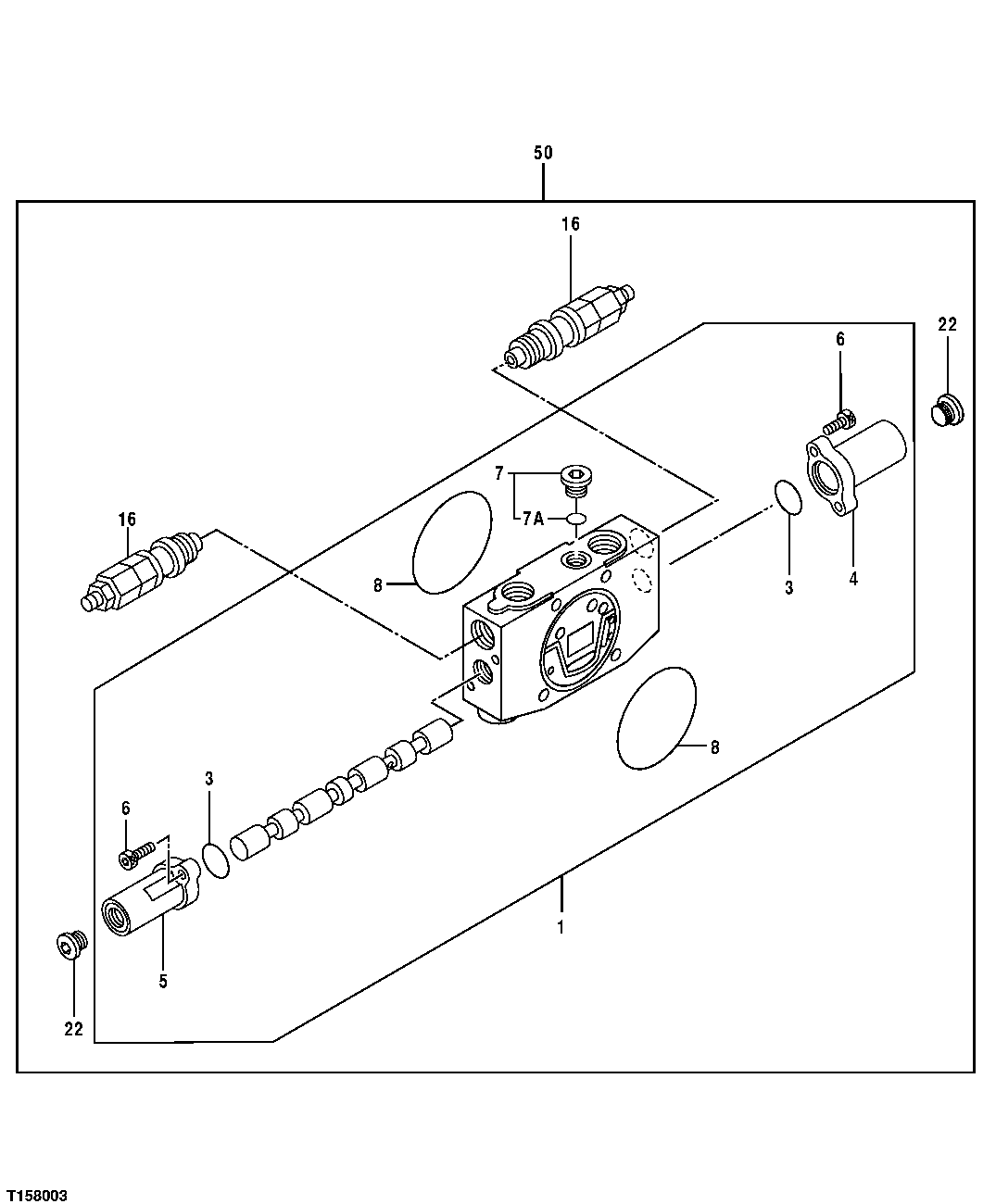 50

16

22

6

7

7A

16

8

3

4

8

3

6

1

5

22

T158003