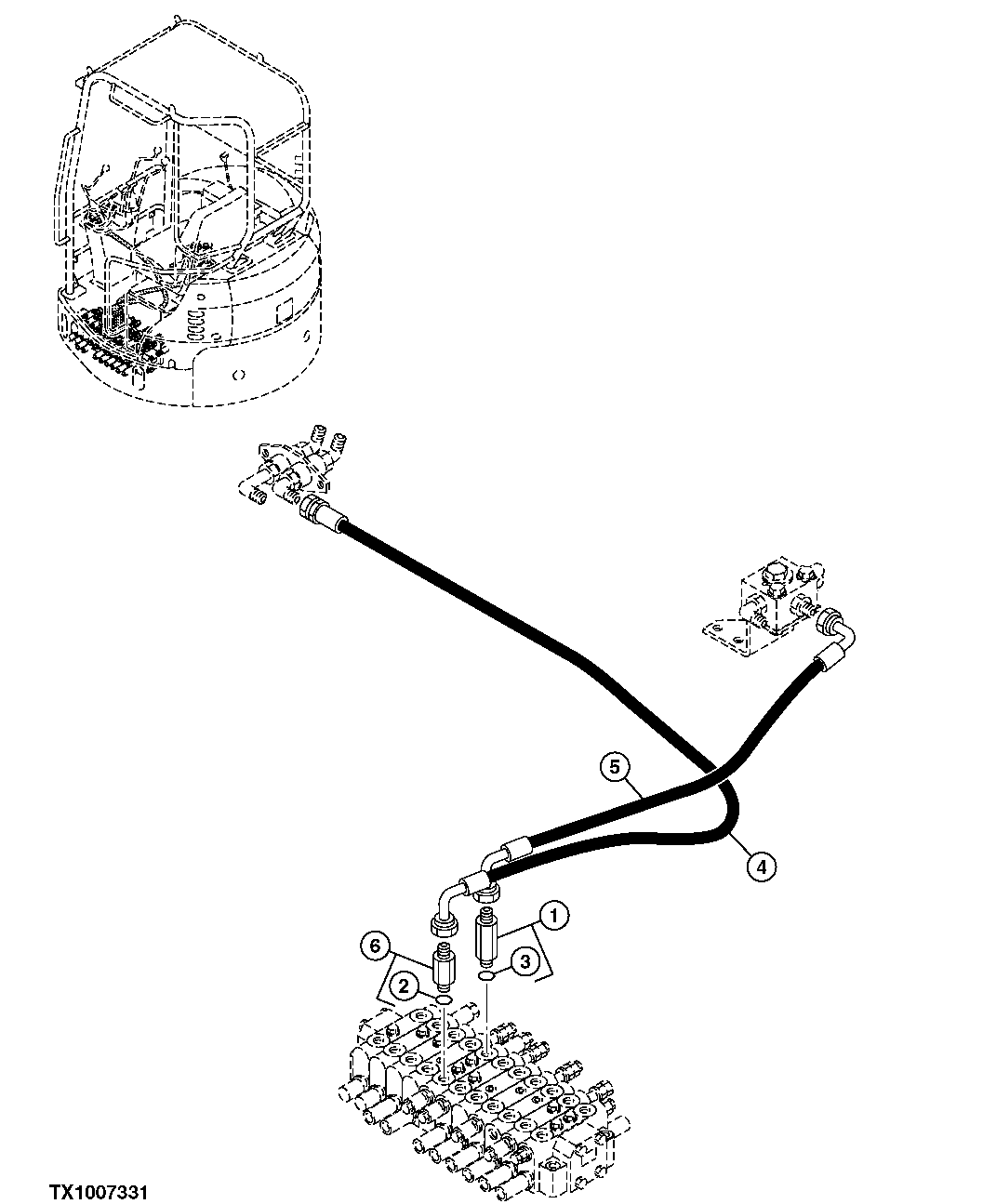 5
4
1
6
3
2
TX1007331