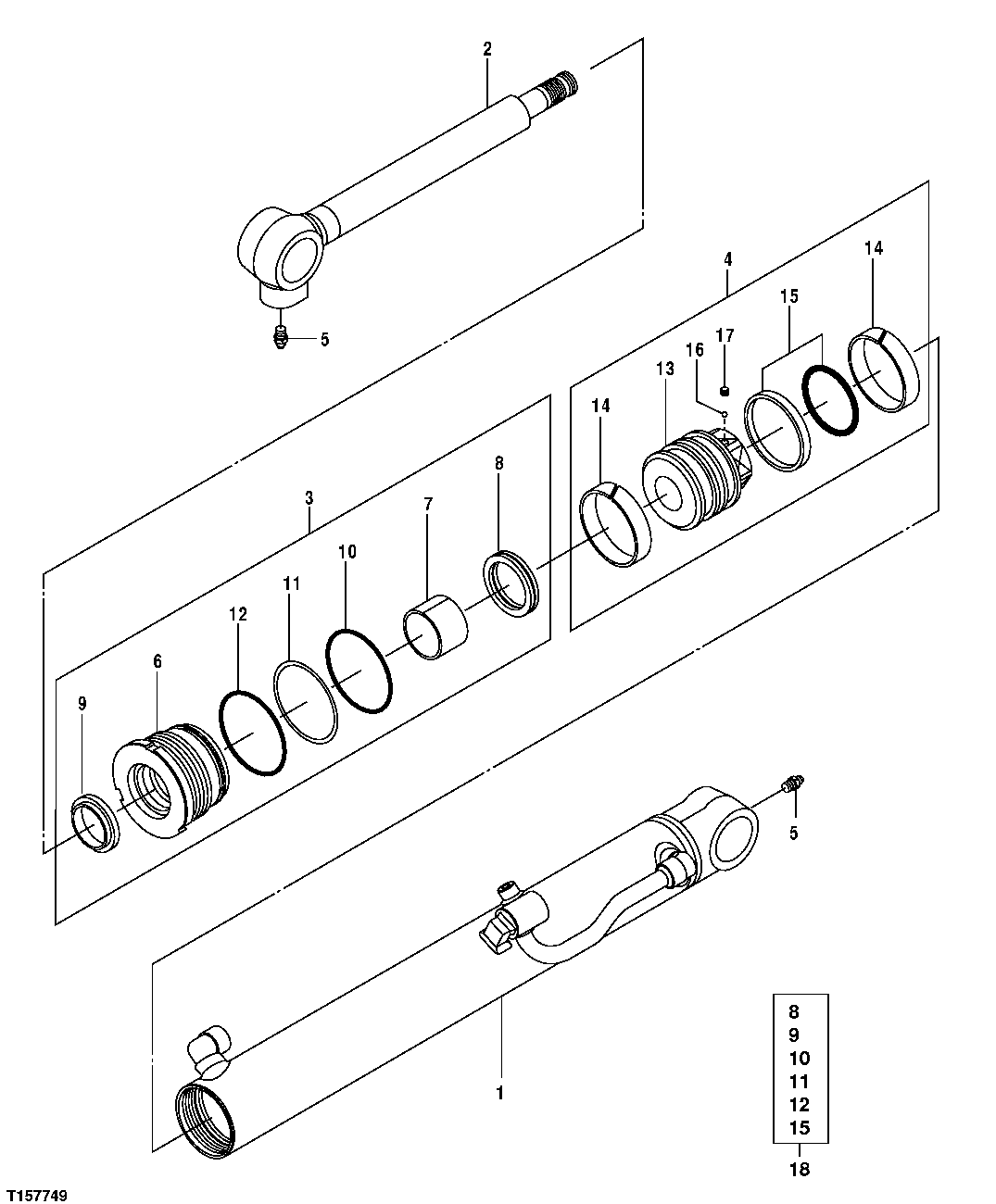 2
5
4
14
15
17
16
13
14
3
8
7
10
11
12
6
9
5
1
8
9
10
11
12
15
18
T157749