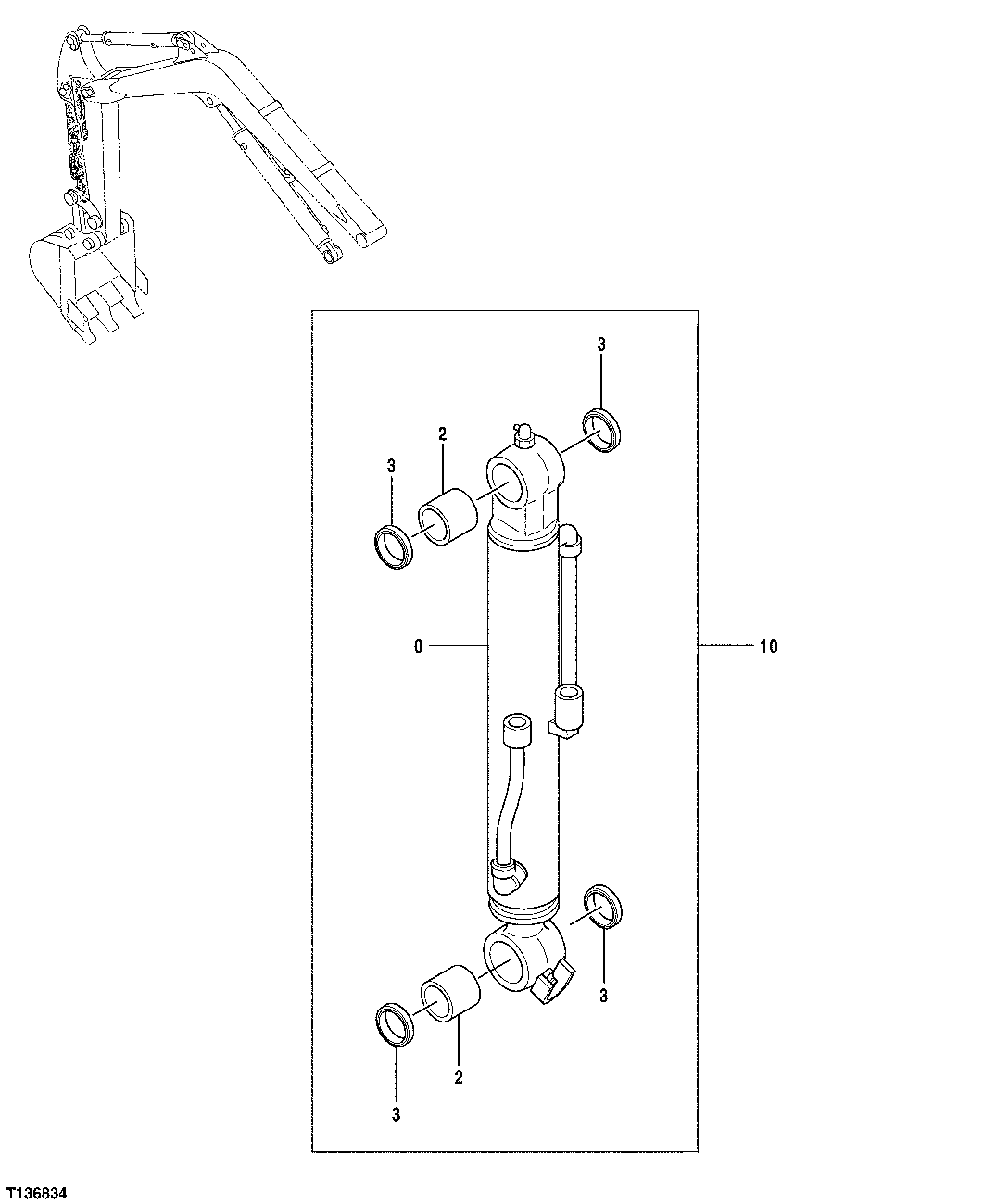 3
2
3
0
10
3
2
3
T136834