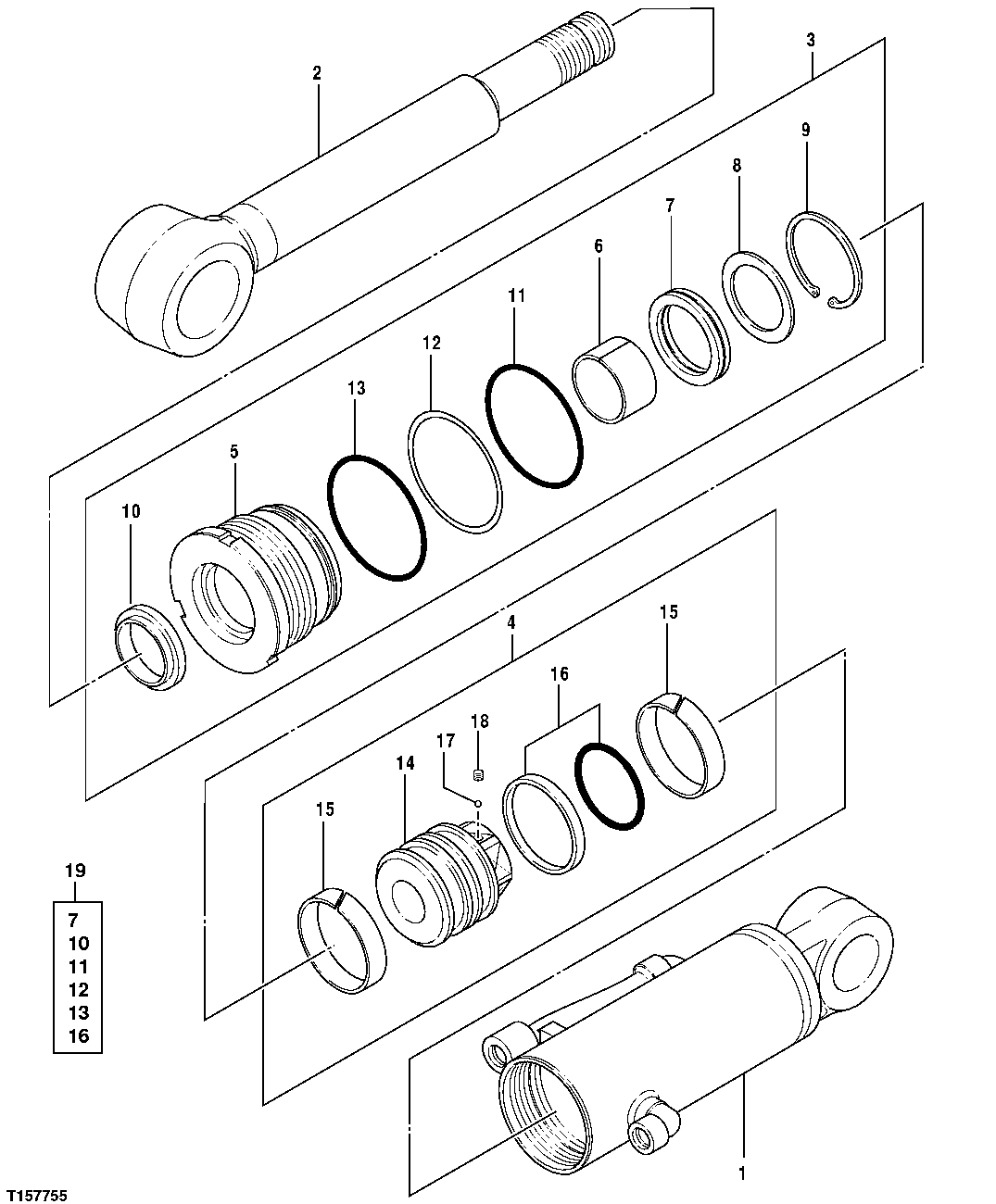 2
3
9
8
7
6
11
12
13
5
10
4
15
16
18
17
14
15
19
7
10
11
12
13
16
1
T157755