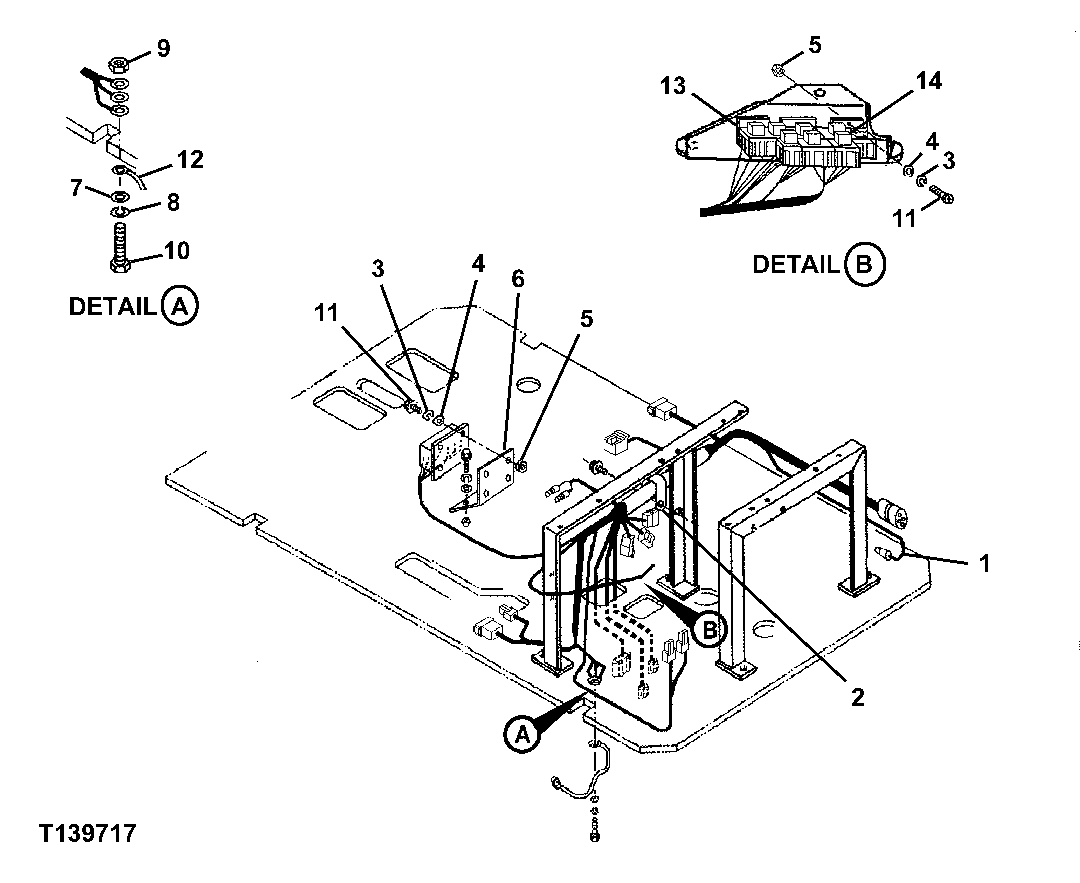 9
12
7
8
10
DETAIL A
5
13
14
4
3
11
DETAIL B
3
4
6
11
5
1
B
2
A
T139717