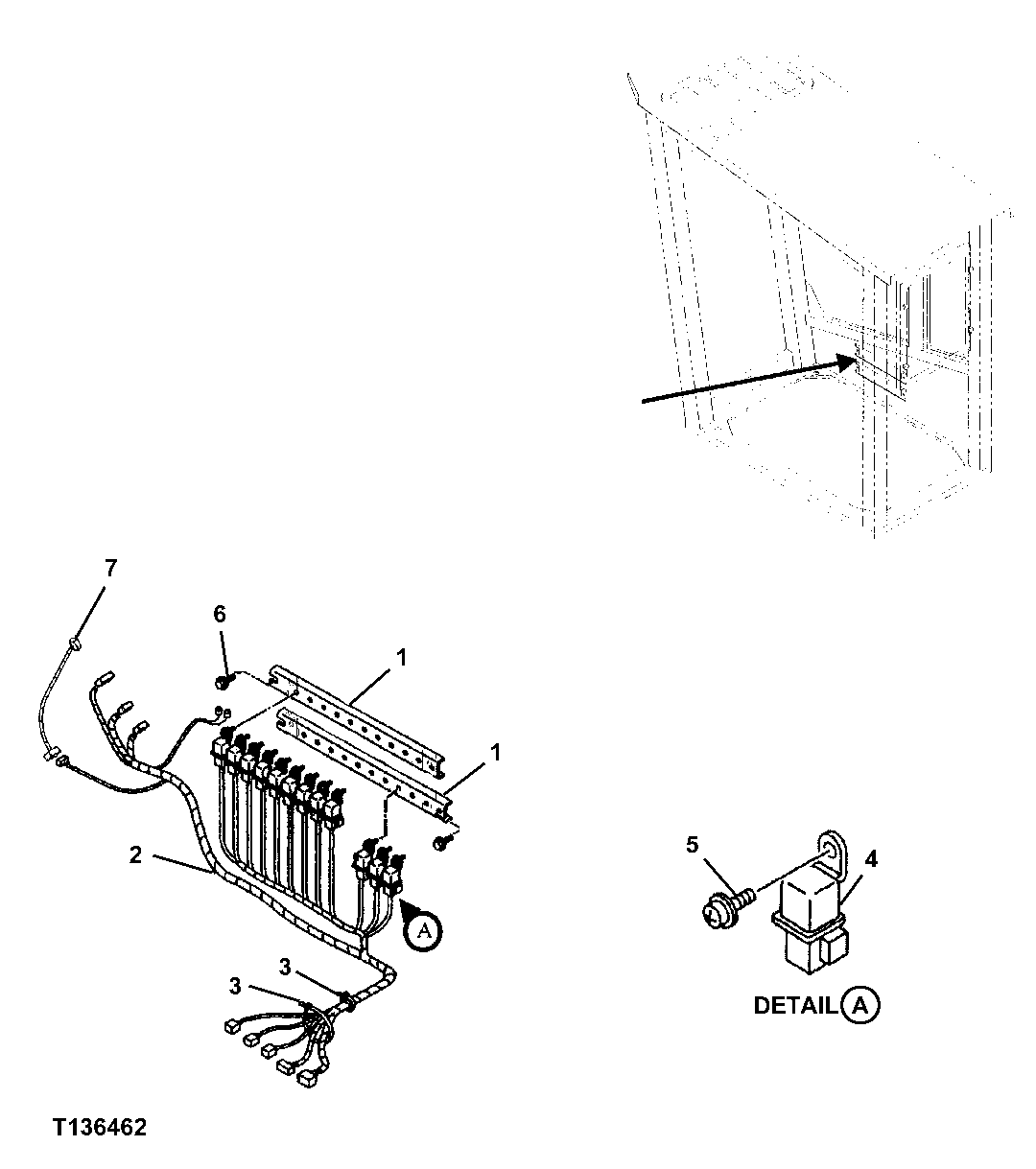 7
6
1
1
2
A
3
3
5
4
DETAIL A
T136462