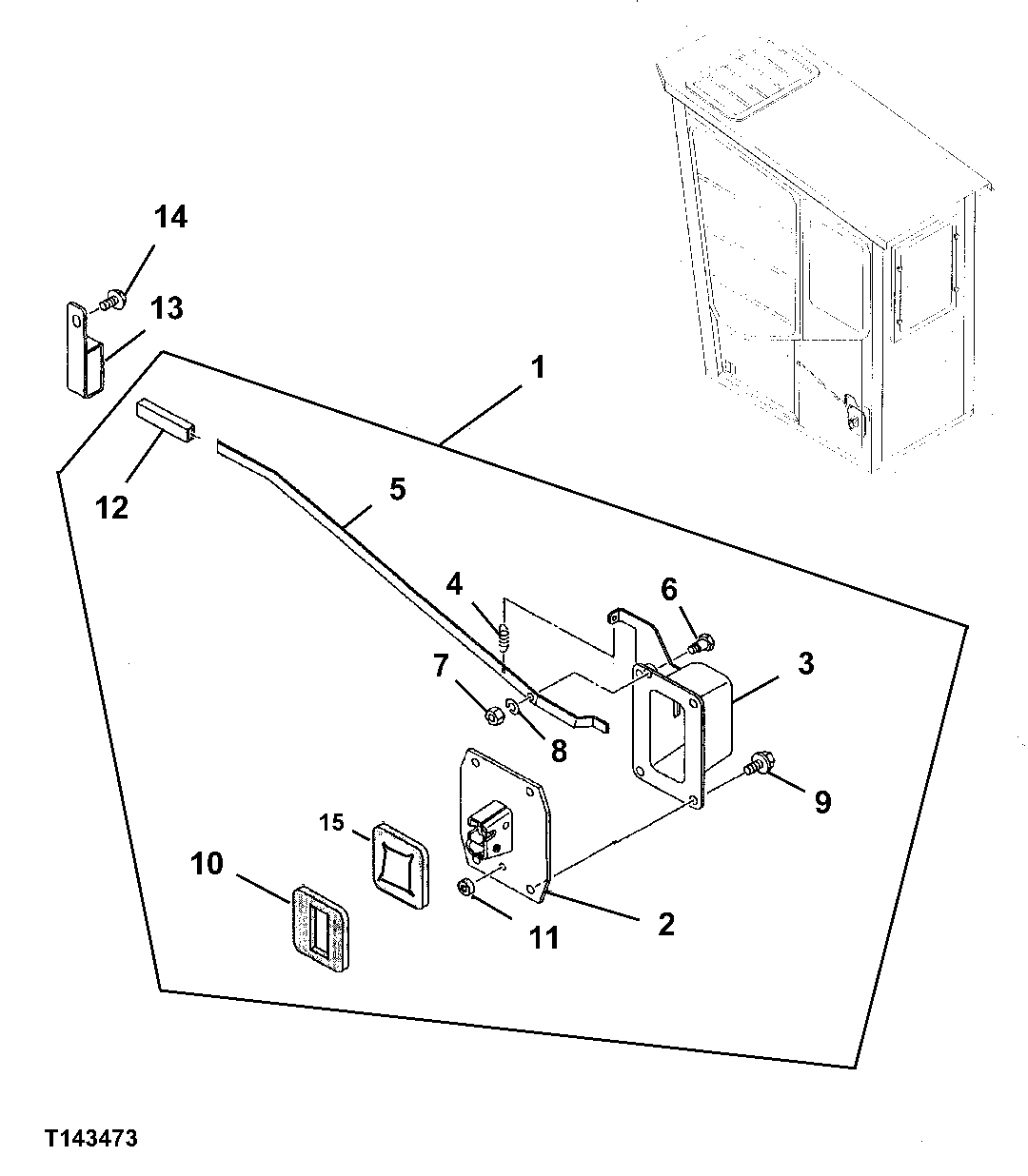 14
13
1
12
5
4
6
3
7
8
9
15
10
11
2
T143473