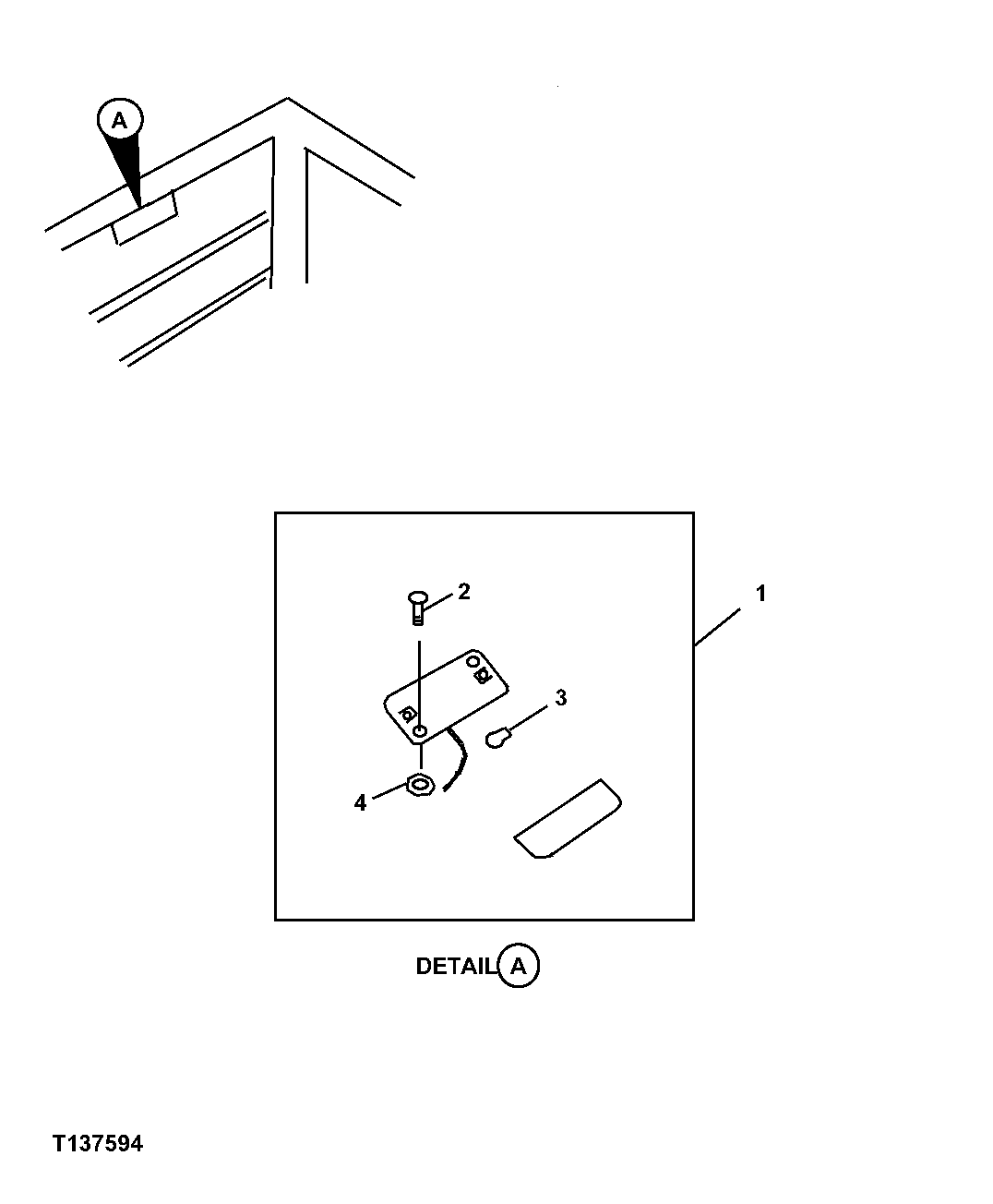 A

2

1

3

4

DETAIL A

T137594