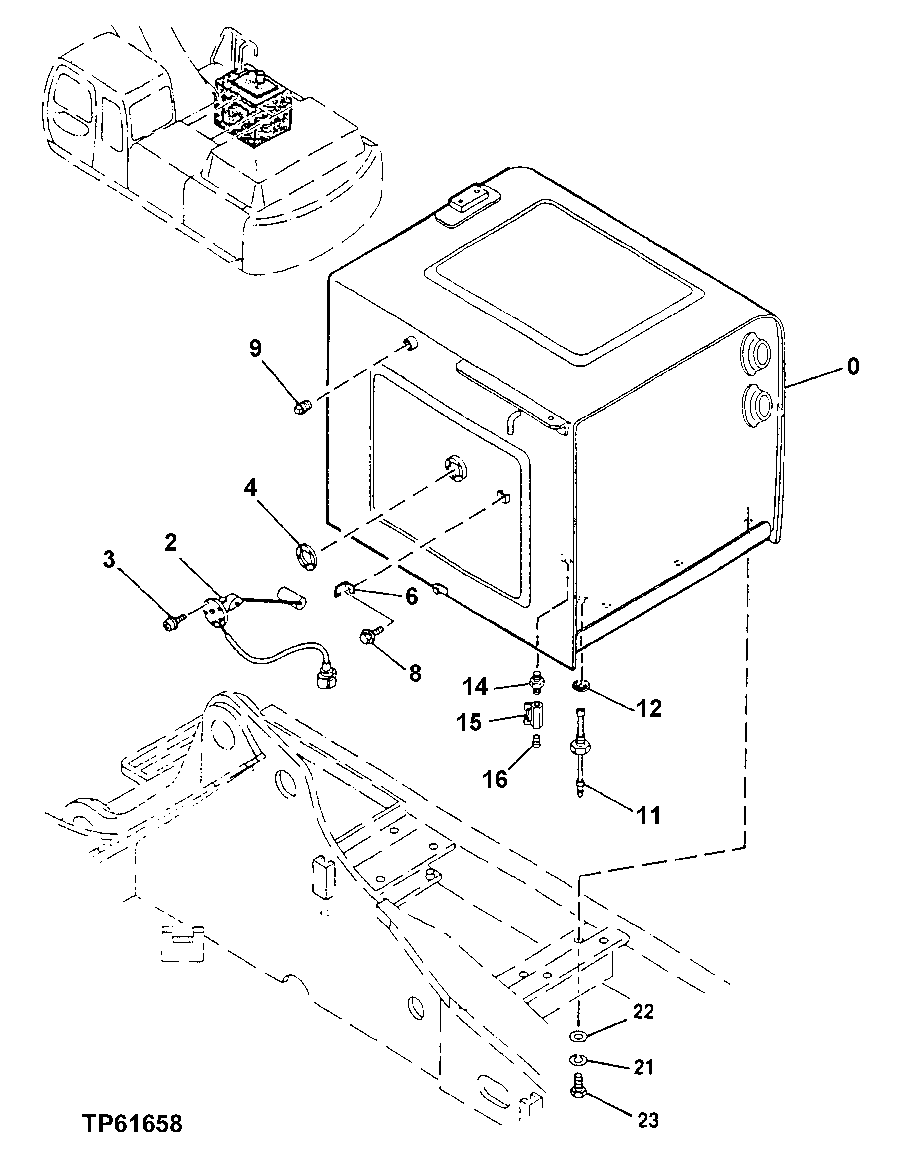 9
0
4
3
2
6
8
14
12
15
16
11
22
21
23
TP61658