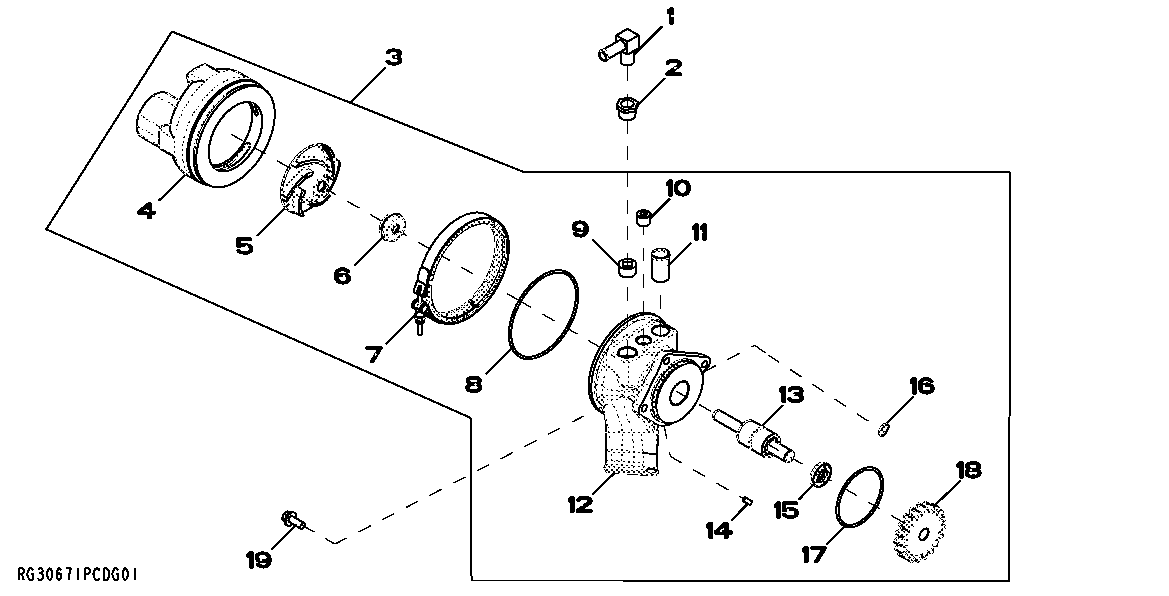 1
2
3
4
5
6
7
8
9
10
11
12
13
14
15
16
17
18
19
RG30671PCDG01