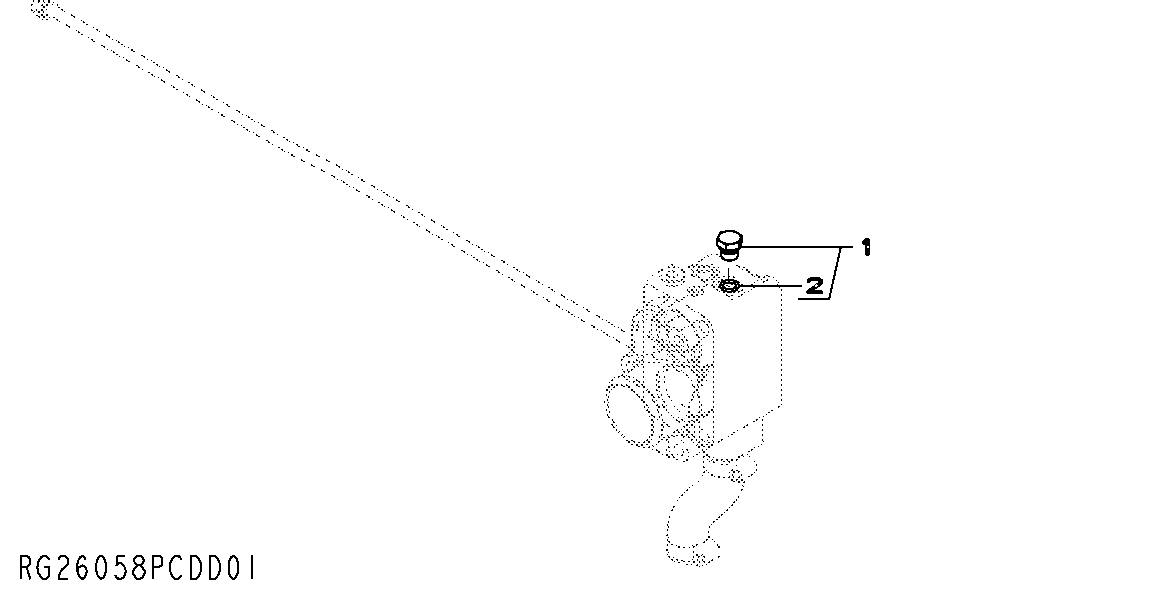 1
2
RG26058PCDD01