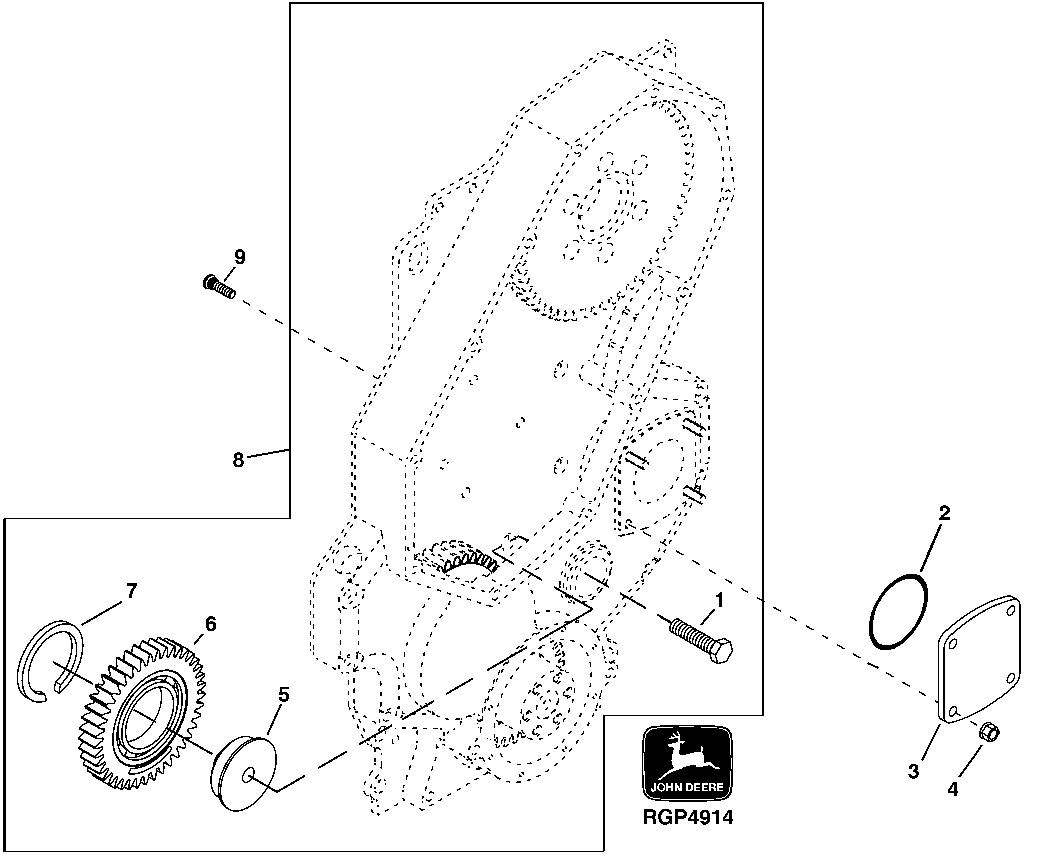 9

8

7

6

5

1

2

3

4

JOHN DEERE

RGP4914