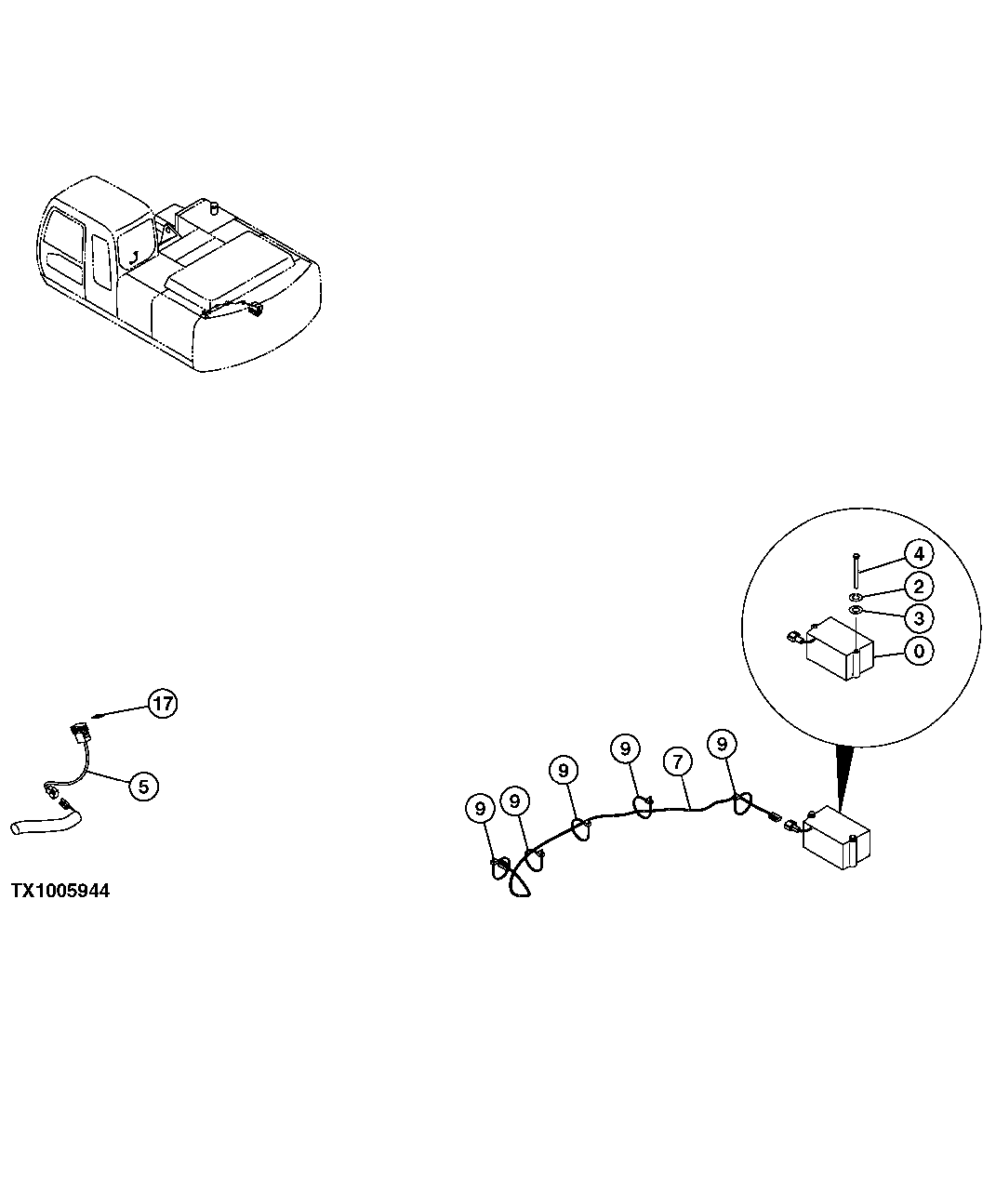 4
2
3
0
17
5
9
9
9
9
7
9
TX1005944