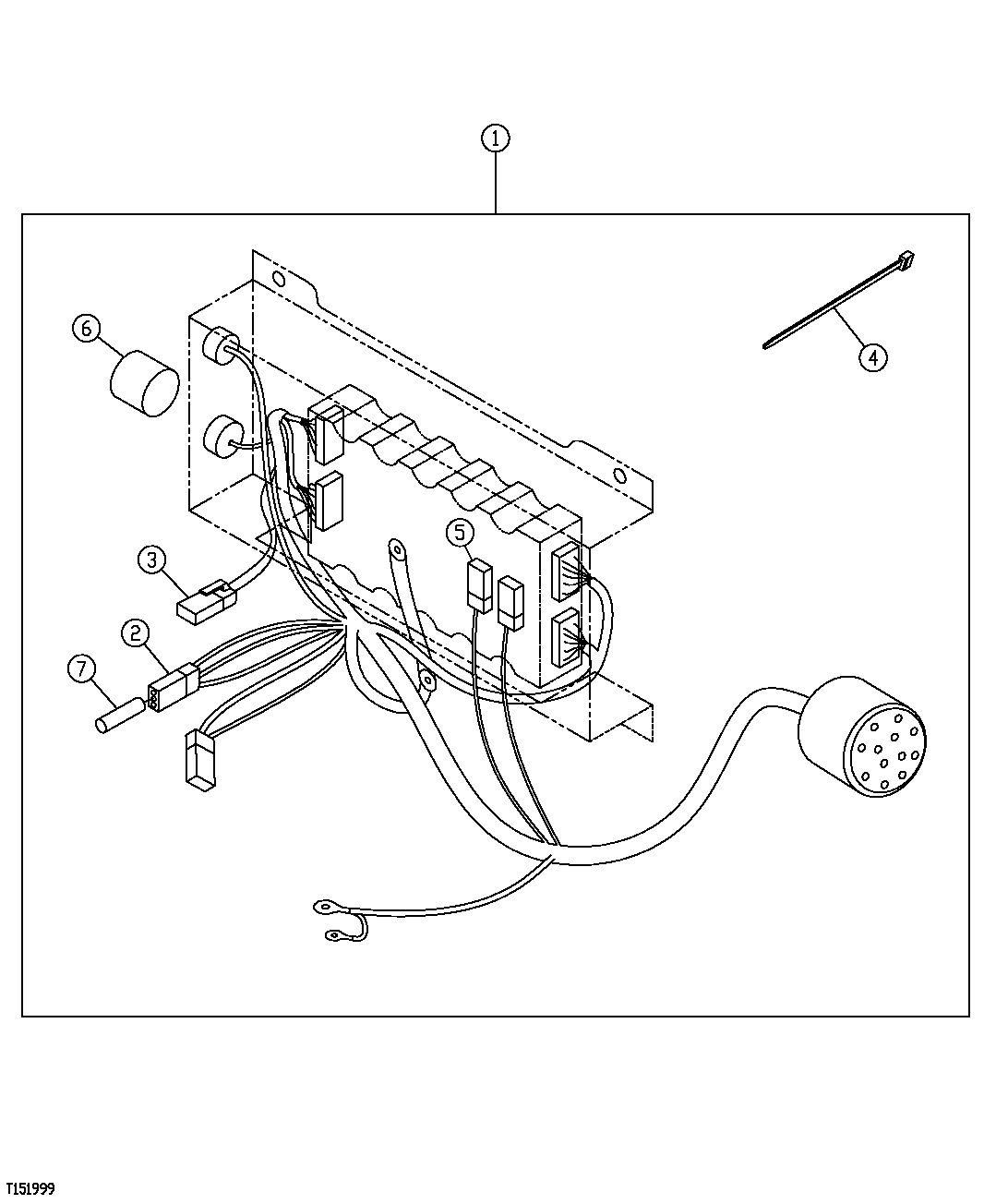 1
6
4
5
3
2
7
T151999