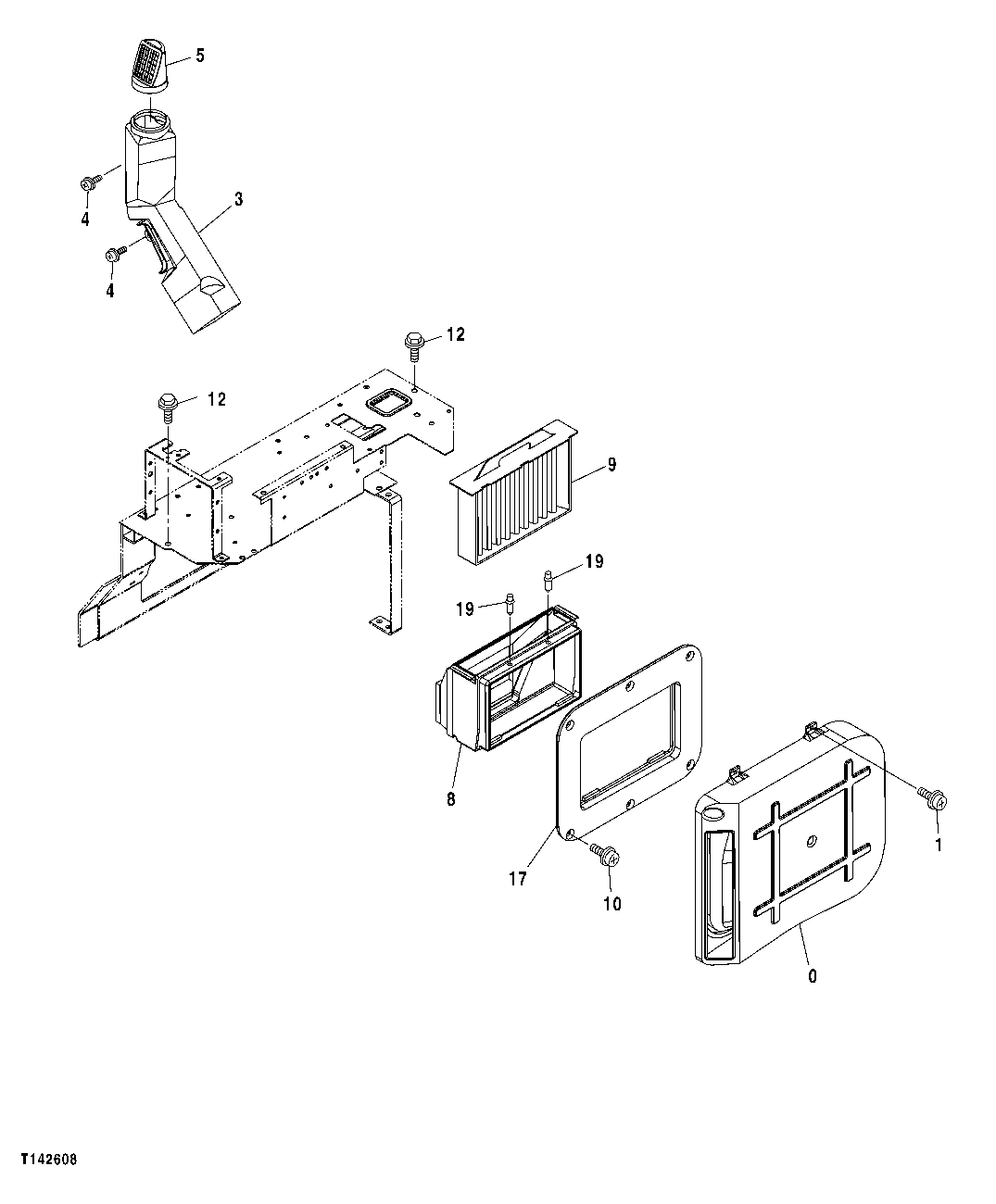 5
4
3
4
12
12
9
19
19
8
17
10
1
0
T142608