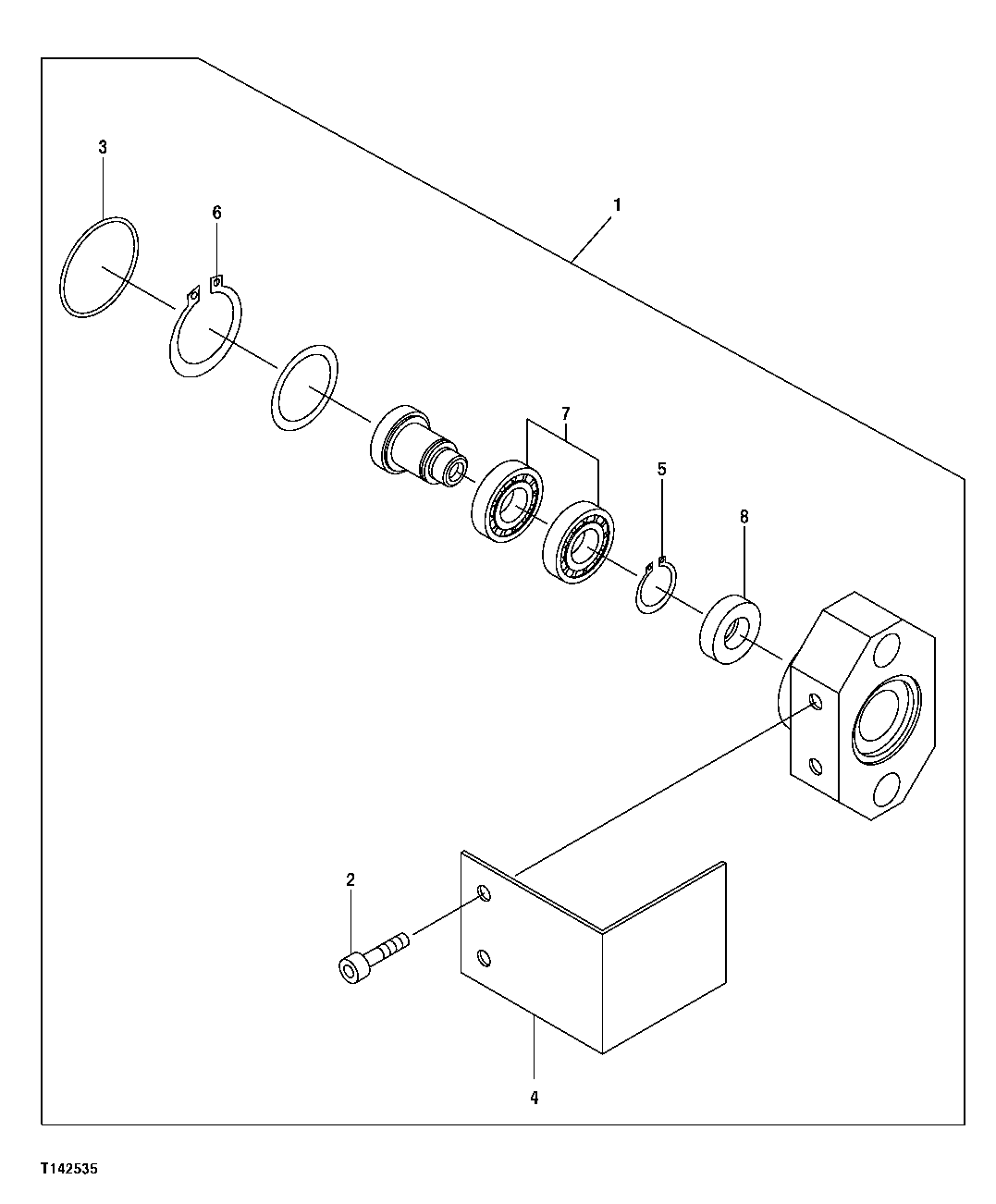 3
6
1
7
5
8
2
4
T142535