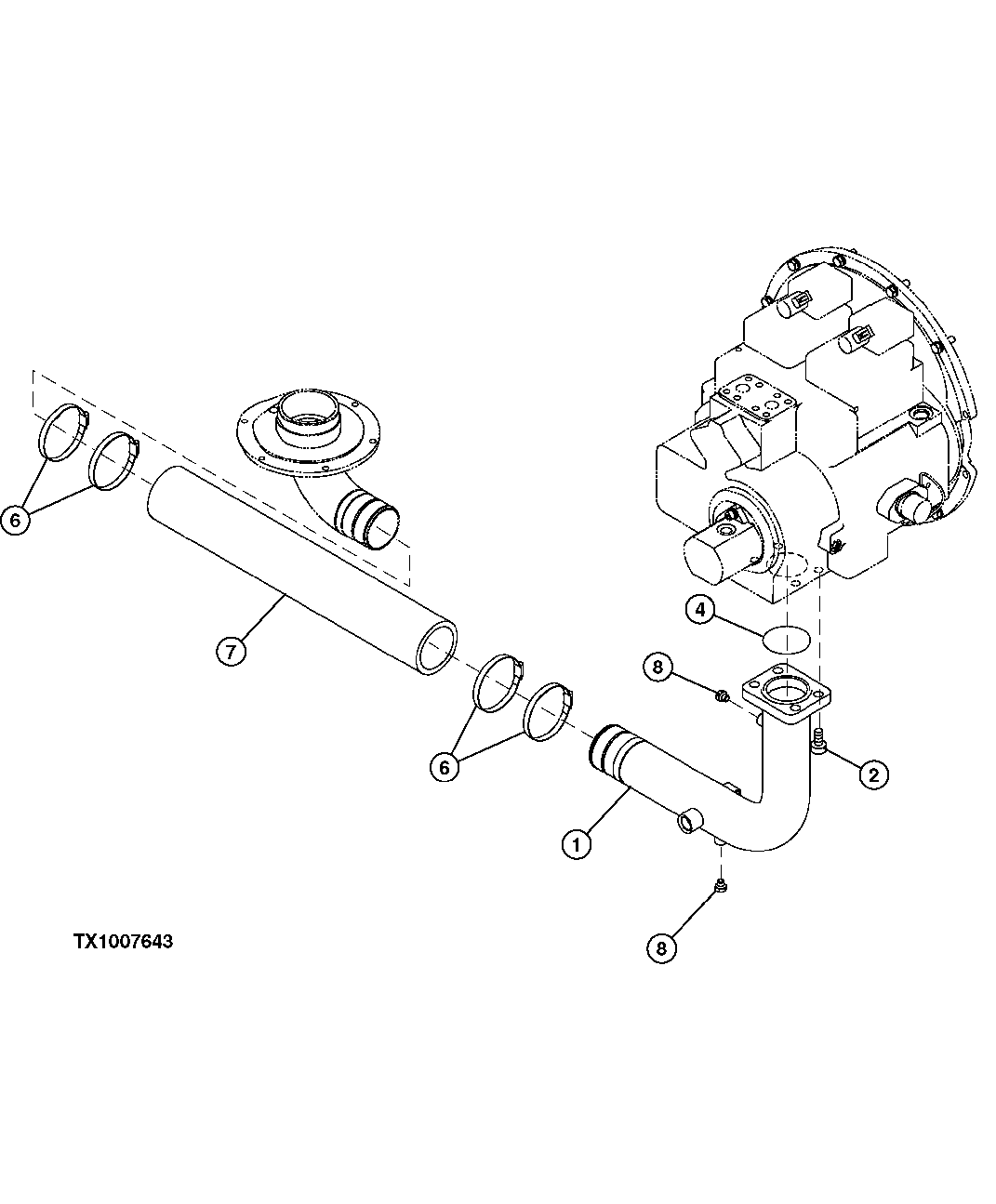 6
7
4
8
6
2
1
8
TX1007643