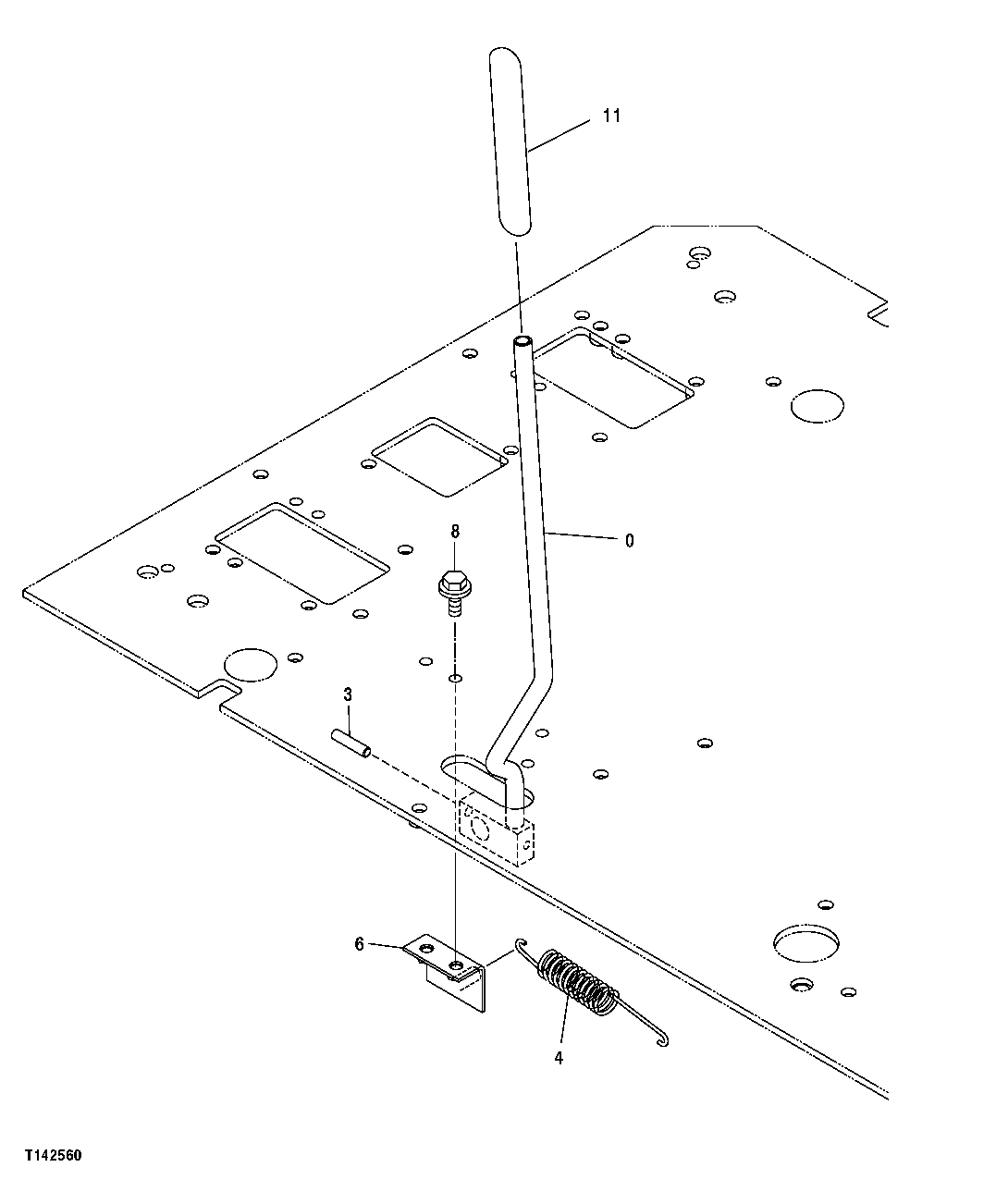 11

8

0

3

6

4

T142560