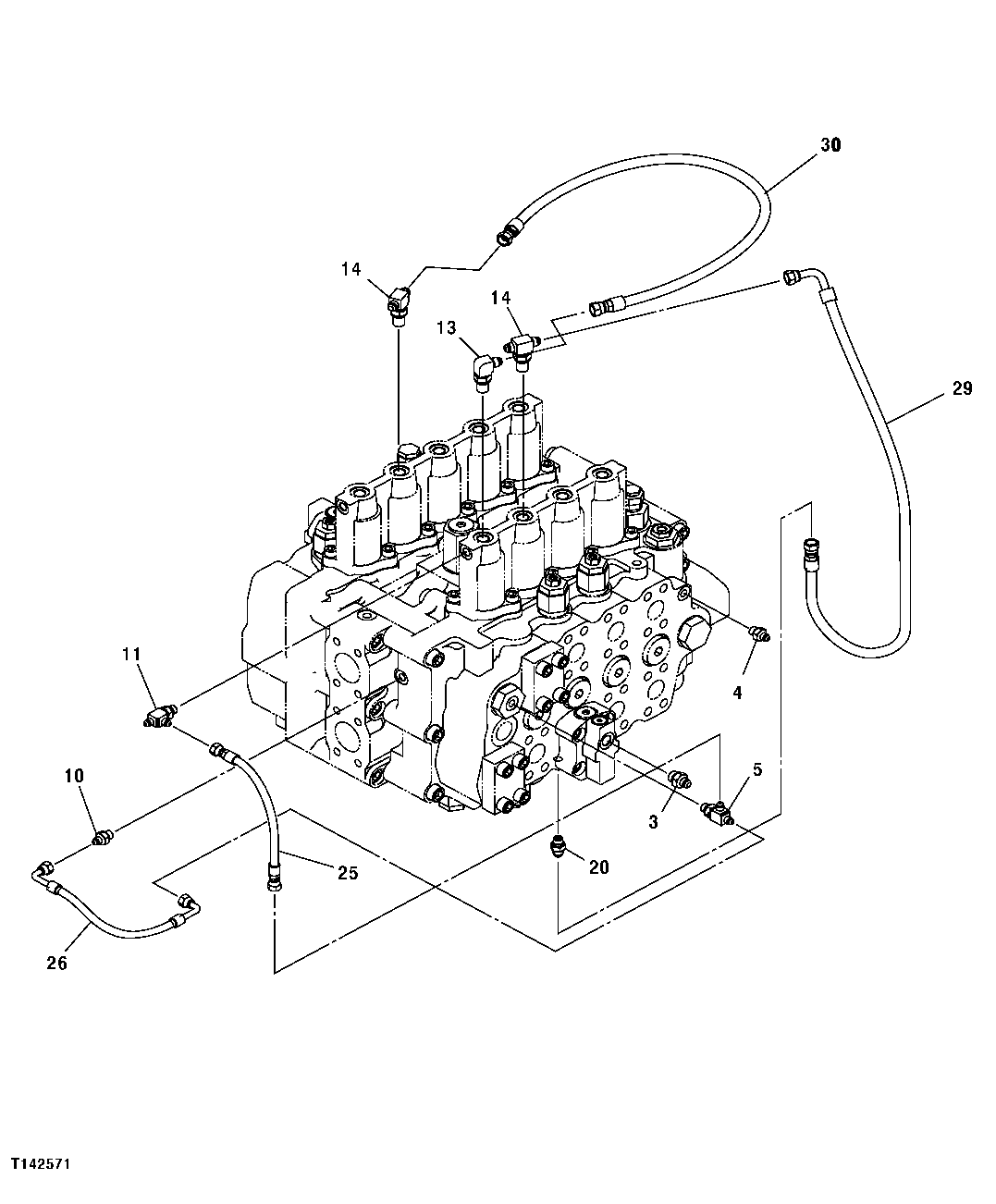 30
14
14
13
29
11
4
10
5
3
20
25
26
T142571