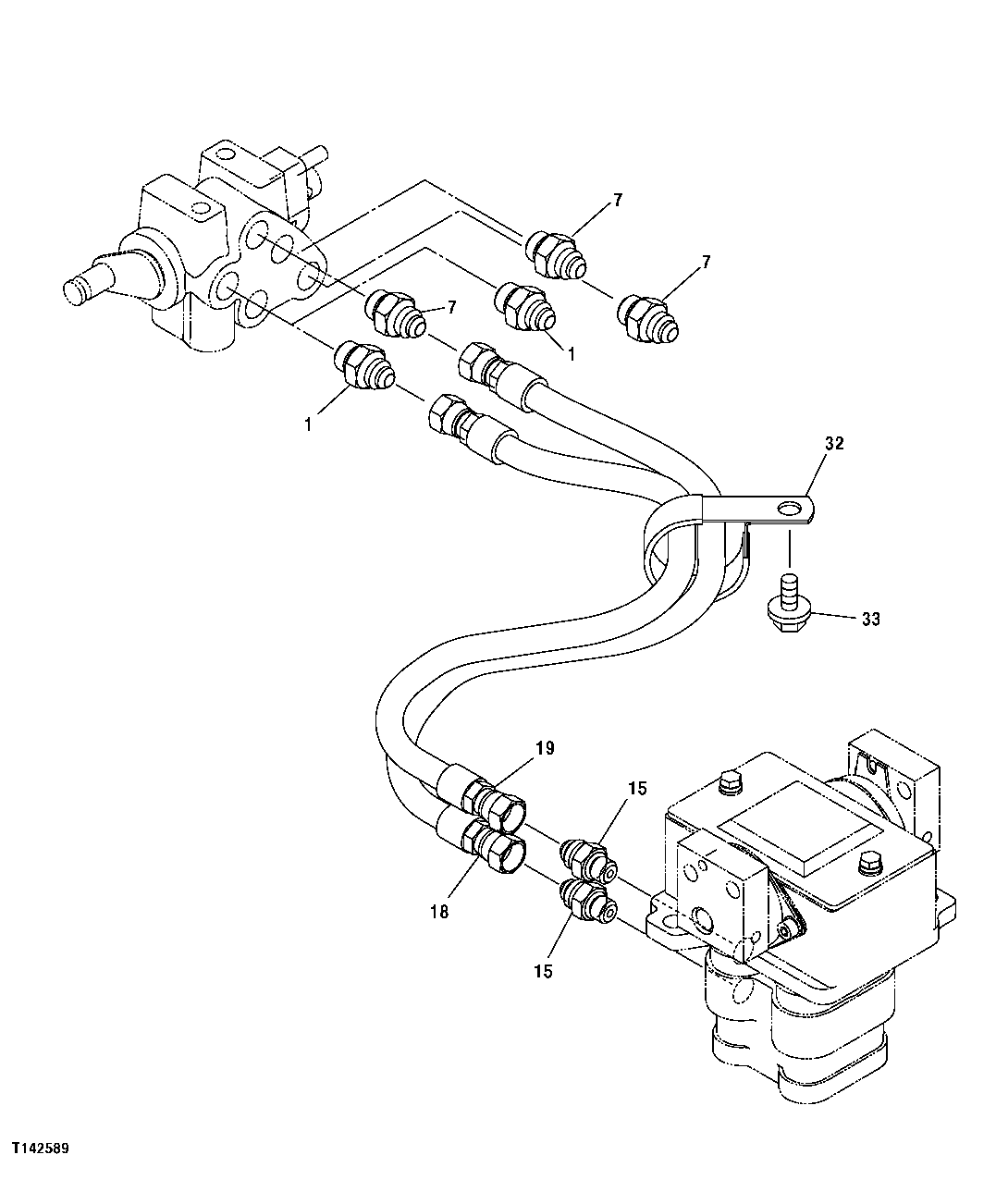 7
7
7
1
1
32
33
19
15
18
15
T142589