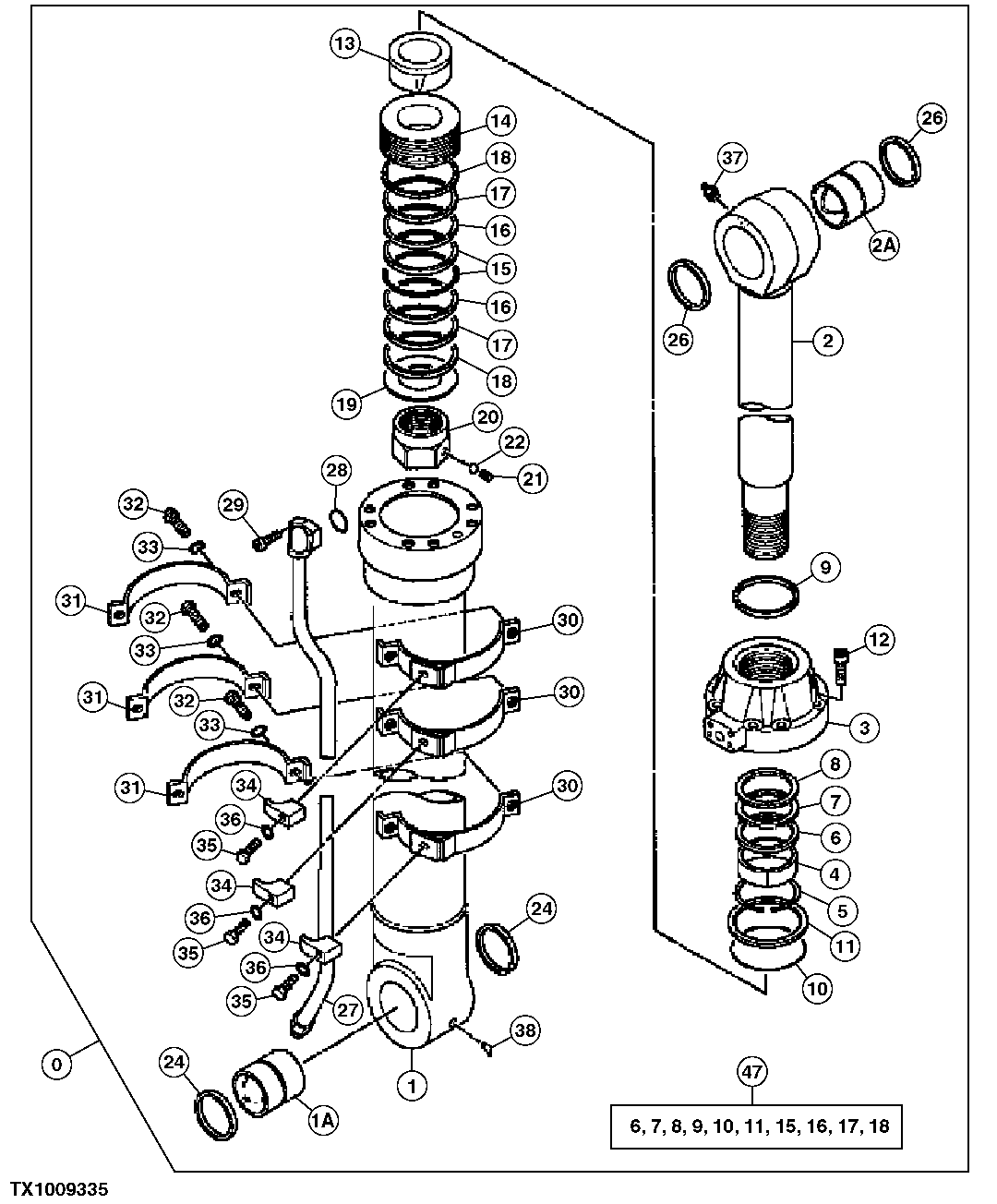 13
14
18
17
16
15
16
17
18
19
20
22
21
28
29
32
33
31
32
33
31
32
33
31
34
36
35
34
36
35
34
36
35
27
30
30
30
24
24
1A
1
38
0
37
26
2A
26
2
9
12
3
8
7
6
4
5
11
10
47
6, 7, 8, 9, 10, 11, 15, 16, 17, 18
TX1009335