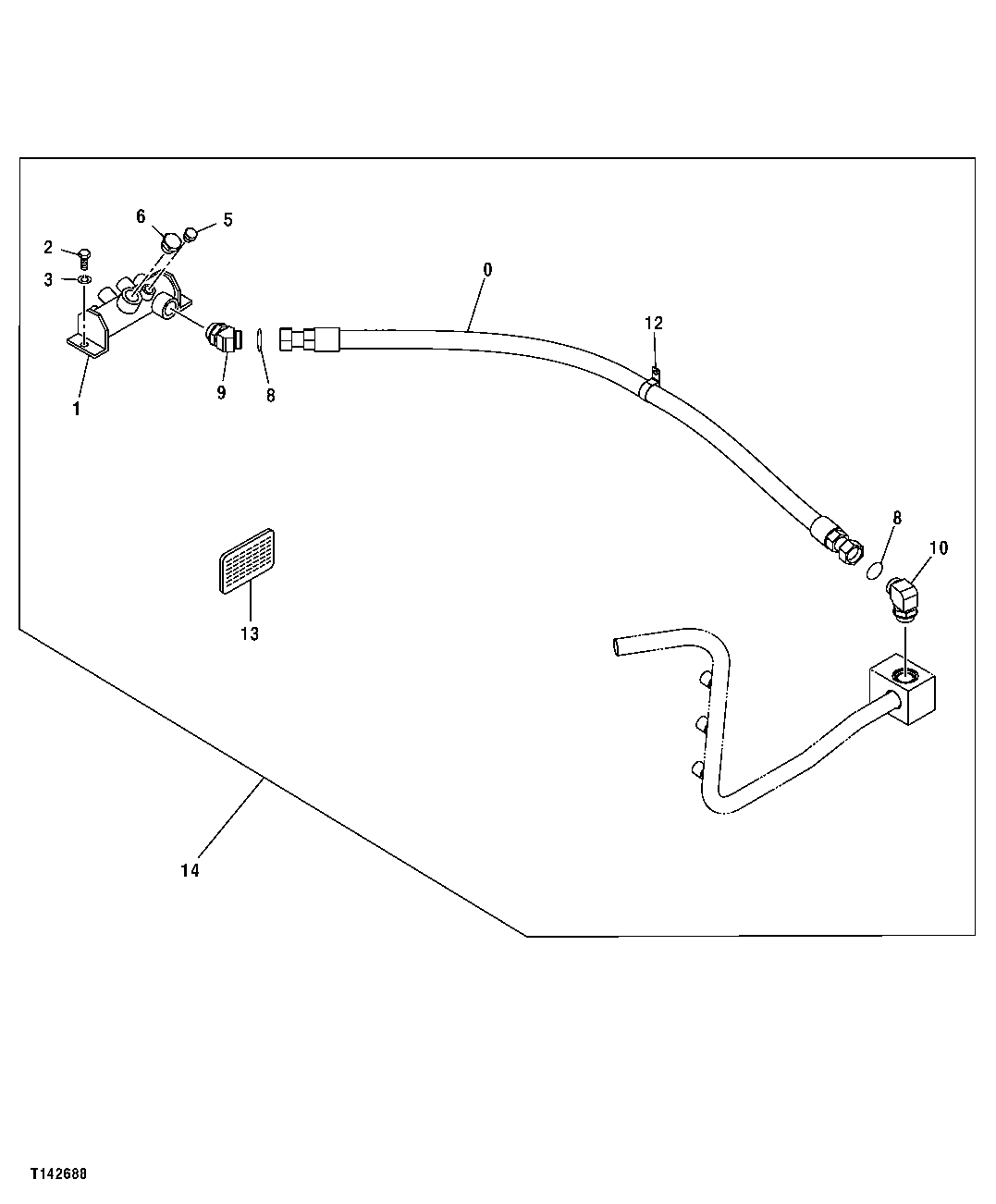 6
5
2
3
0
12
1
9
8
8
10
13
14
T142688