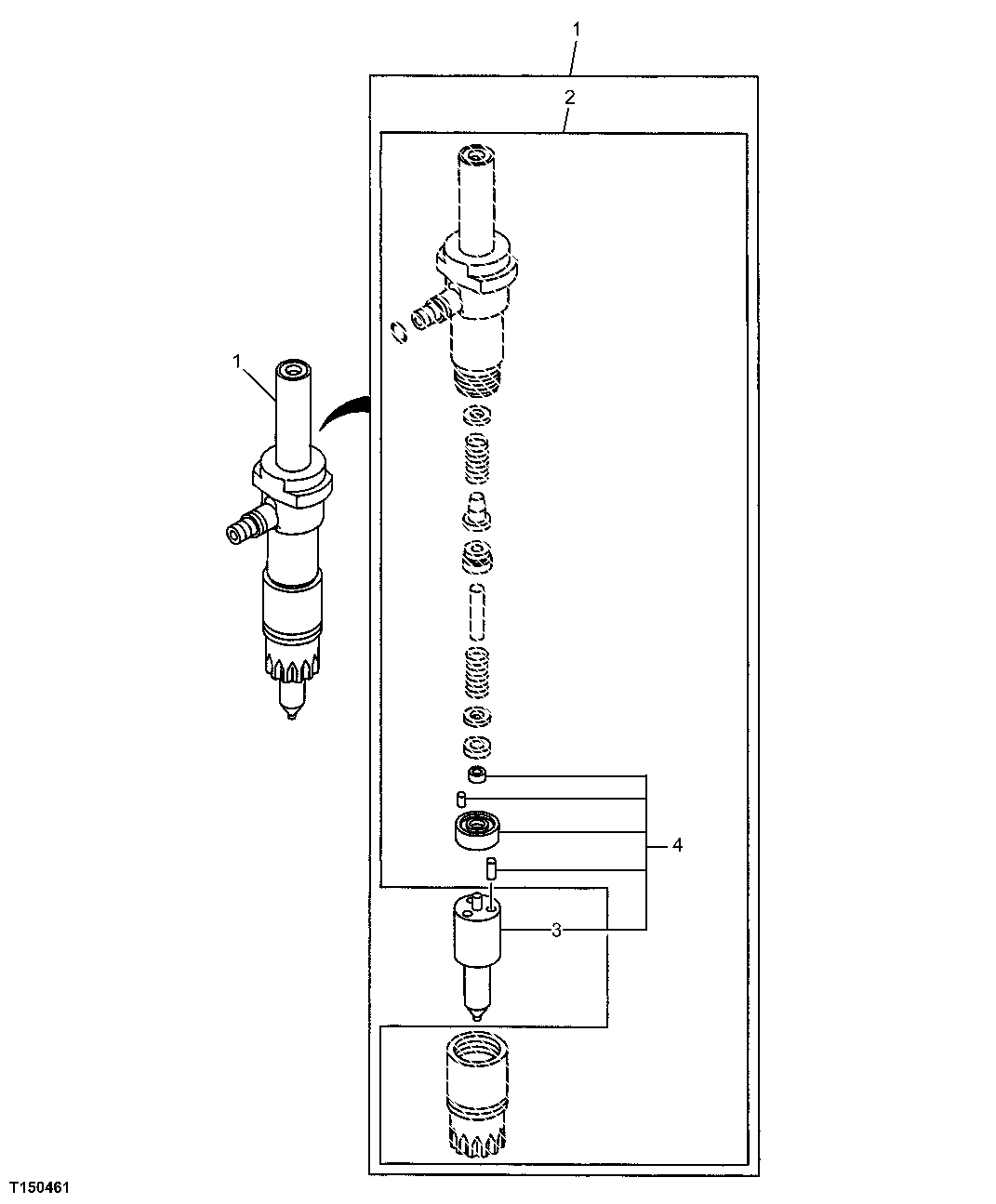 1
2
1
4
3
T150461